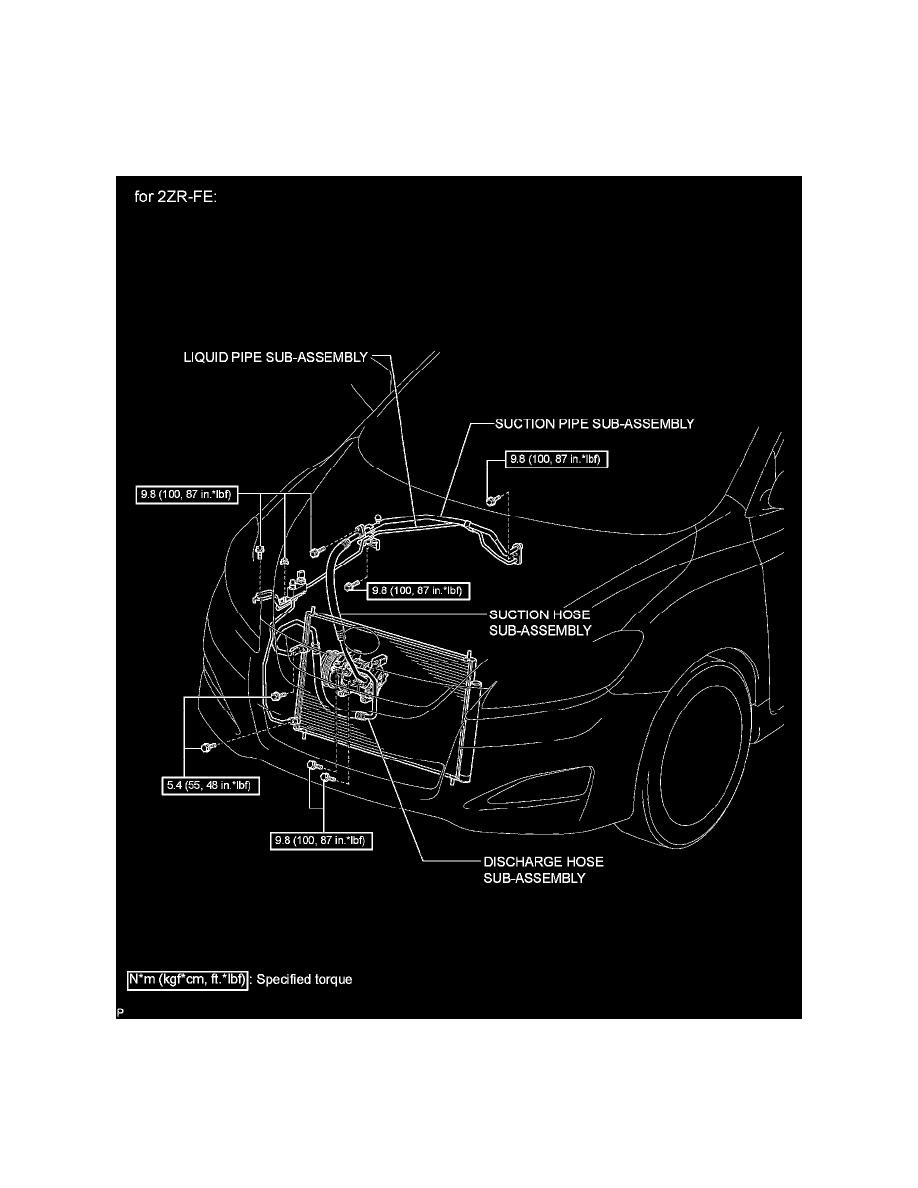 for 2ZR-FE:

LIQUID PIPE SUB-ASSEMBLY

SUCTION PIPE SUB-ASSEMBLY

9.8 (100, 87 in.*lbf)

9.8 (100, 87 in.*lbf)

9.8 (100, 87 in.*lbf)

SUCTION HOSE SUB-ASSEMBLY

5.4 (55, 48 in.*lbf)

9.8 (100, 87 in.*lbf)

DISCHARGE HOSE SUB-ASSEMBLY

N*m (kgf*cm, ft.*lbf) : Specified torque

P