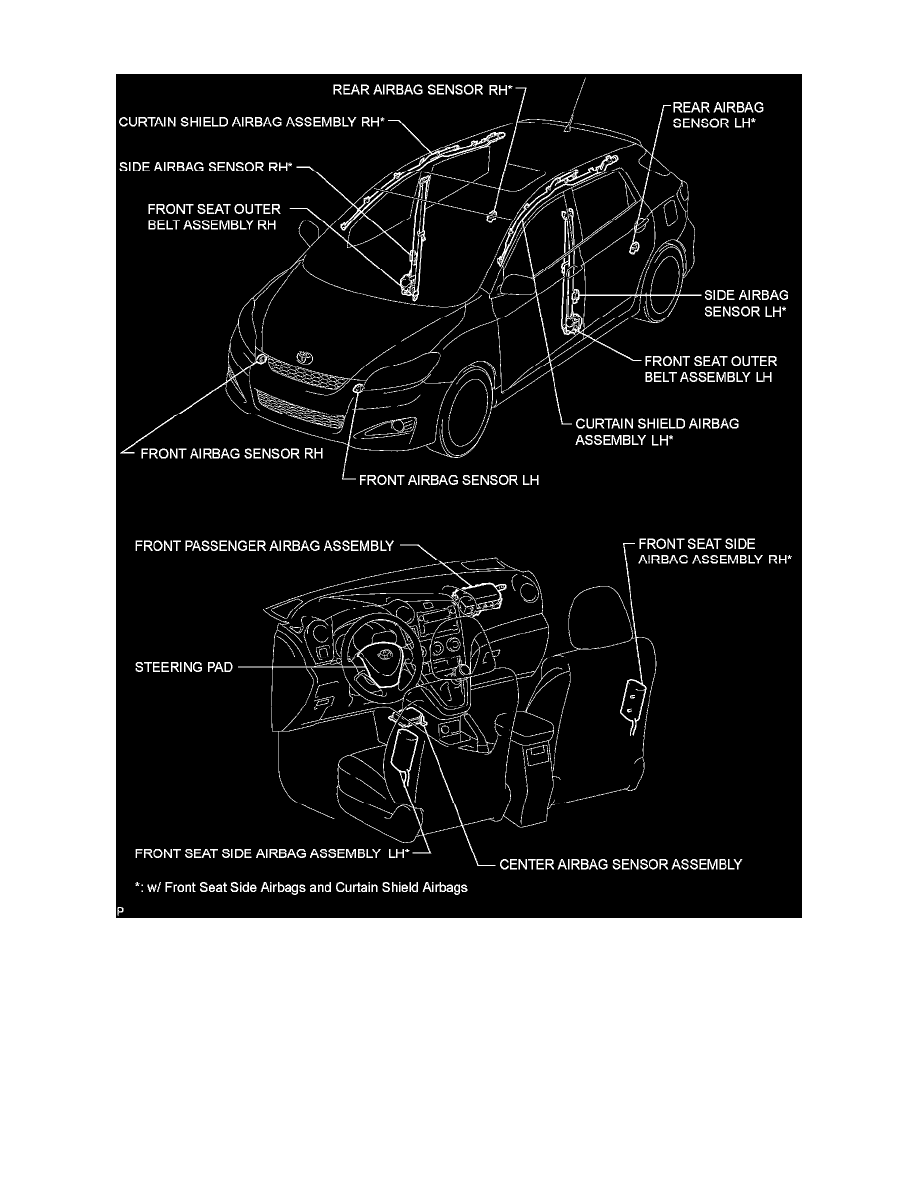 REAR AIRBAG SENSOR RH*

CURTAIN SHIELD AIRBAG ASSEMBLY RH*

REAR AIRBAG SENSOR LH*

SIDE AIRBAG SENSOR RH*

FRONT SEAT OUTER BELT ASSEMBLY RH

SIDE AIRBAG SENSOR LH*

FRONT SEAT OUTER BELT ASSEMBLY LH

CURTAIN SHIELD AIRBAG ASSEMBLY LH*

FRONT AIRBAG SENSOR RH

FRONT AIRBAG SENSOR LH

FRONT PASSENGER AIRBAG ASSEMBLY

FRONT SEAT SIDE AIRBAG ASSEMBLY RH*

STEERING PAD

FRONT SEAT SIDE AIRBAG ASSEMBLY LH*

CENTER AIRBAG SENSOR ASSEMBLY

*: w/ Front Seat Side Airbags and Curtain Shield Airbags

P