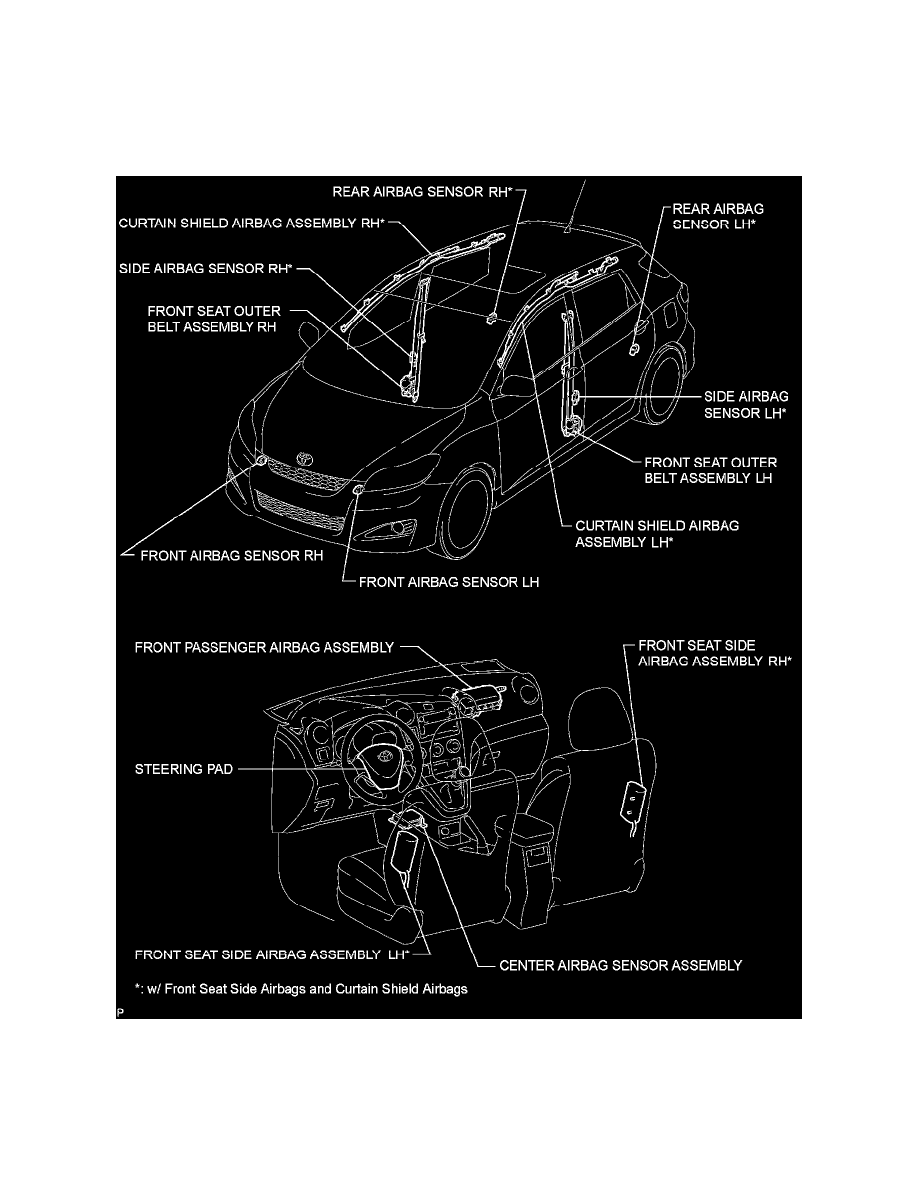 REAR AIRBAG SENSOR RH*

CURTAIN SHIELD AIRBAG ASSEMBLY RH*

REAR AIRBAG SENSOR LH*

SIDE AIRBAG SENSOR RH*

FRONT SEAT OUTER BELT ASSEMBLY RH

SIDE AIRBAG SENSOR LH*

FRONT SEAT OUTER BELT ASSEMBLY LH

CURTAIN SHIELD AIRBAG ASSEMBLY LH*

FRONT AIRBAG SENSOR RH

FRONT AIRBAG SENSOR LH

FRONT PASSENGER AIRBAG ASSEMBLY

FRONT SEAT SIDE AIRBAG ASSEMBLY RH*

STEERING PAD

FRONT SEAT SIDE AIRBAG ASSEMBLY LH*

CENTER AIRBAG SENSOR ASSEMBLY

*: w/ Front Seat Side Airbags and Curtain Shield Airbags

P