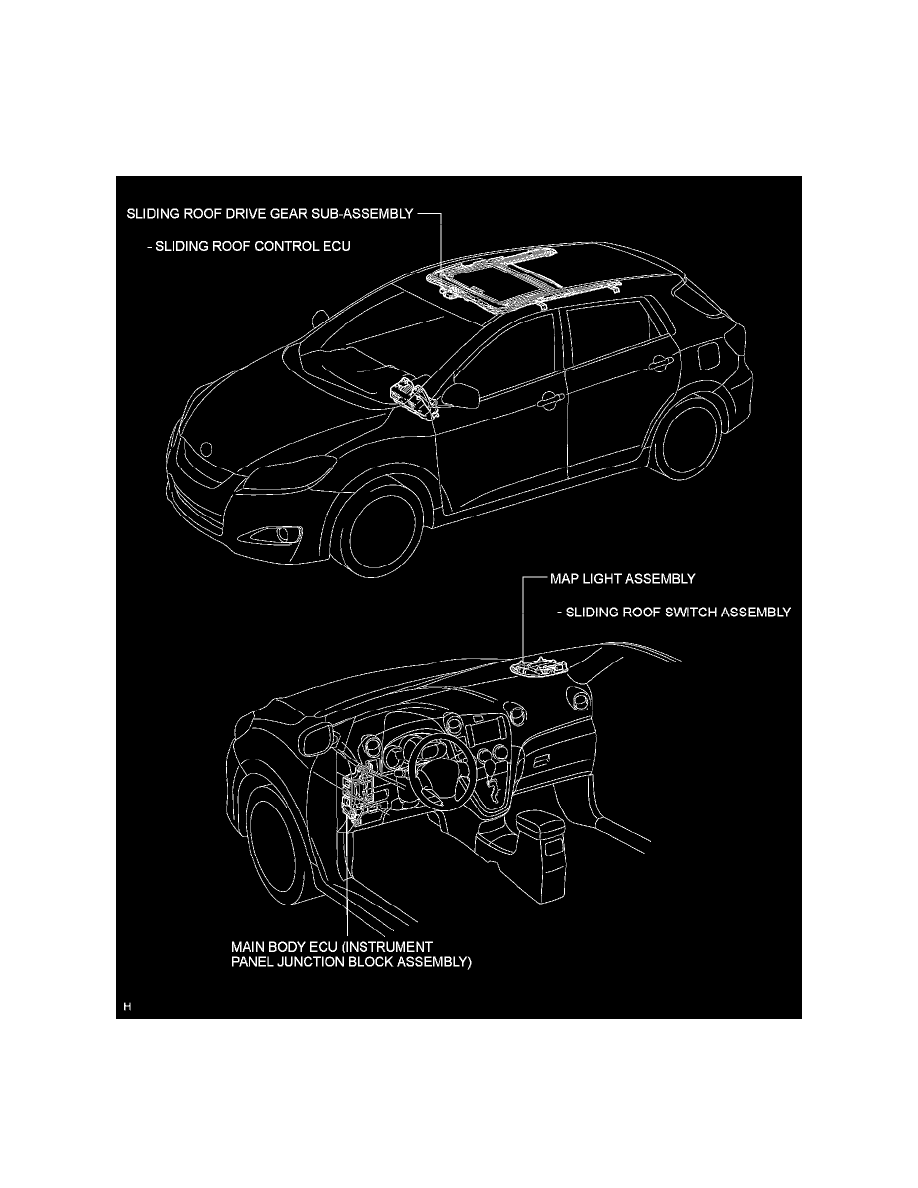 SLIDING ROOF DRIVE GEAR SUB-ASSEMBLY

- SLIDING ROOF CONTROL ECU

MAP LIGHT ASSEMBLY

- SLIDING ROOF SWITCH ASSEMBLY

MAIN BODY ECU (INSTRUMENT PANEL JUNCTION BLOCK ASSEMBLY)

H