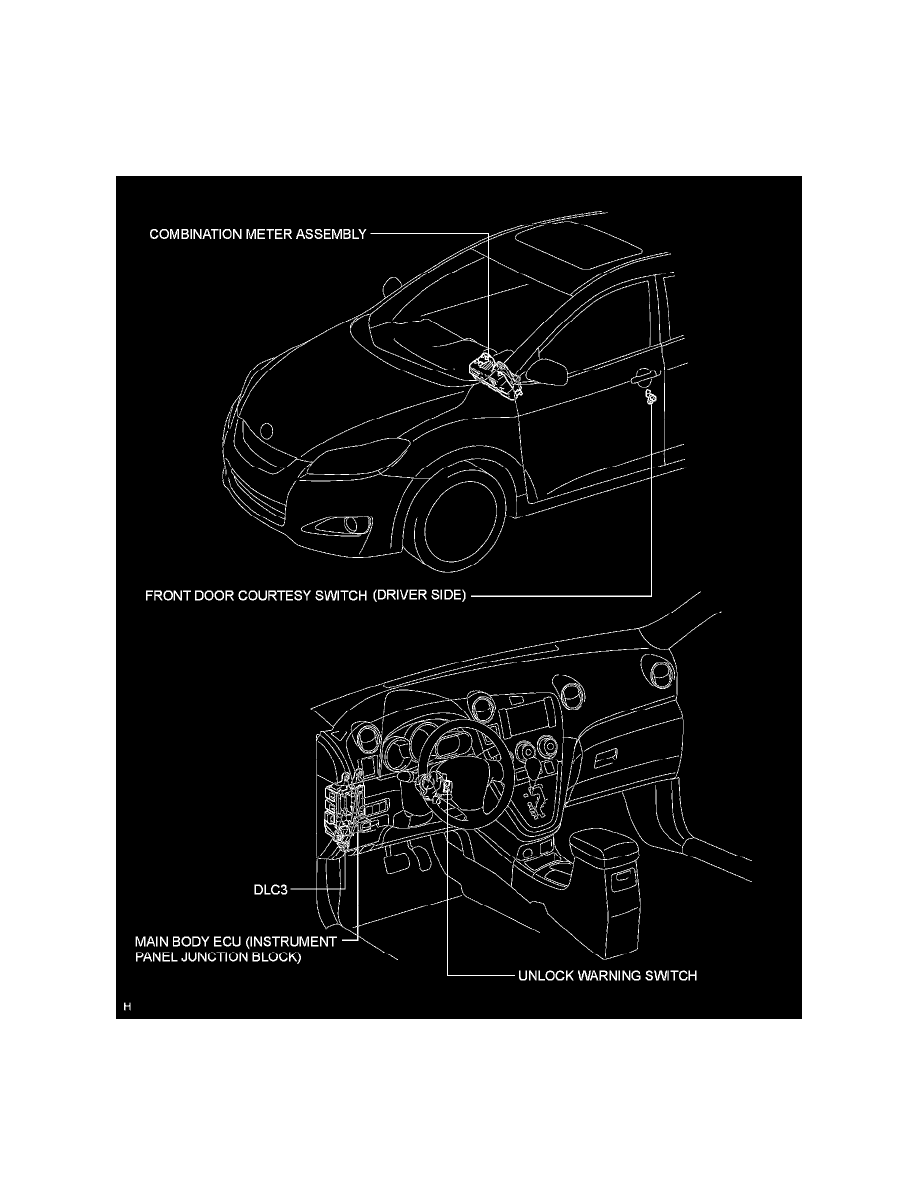 COMBINATION METER ASSEMBLY

FRONT DOOR COURTESY SWITCH (DRIVER SIDE)

DLC3

MAIN BODY ECU (INSTRUMENT PANEL JUNCTION BLOCK)

UNLOCK WARNING SWITCH

H