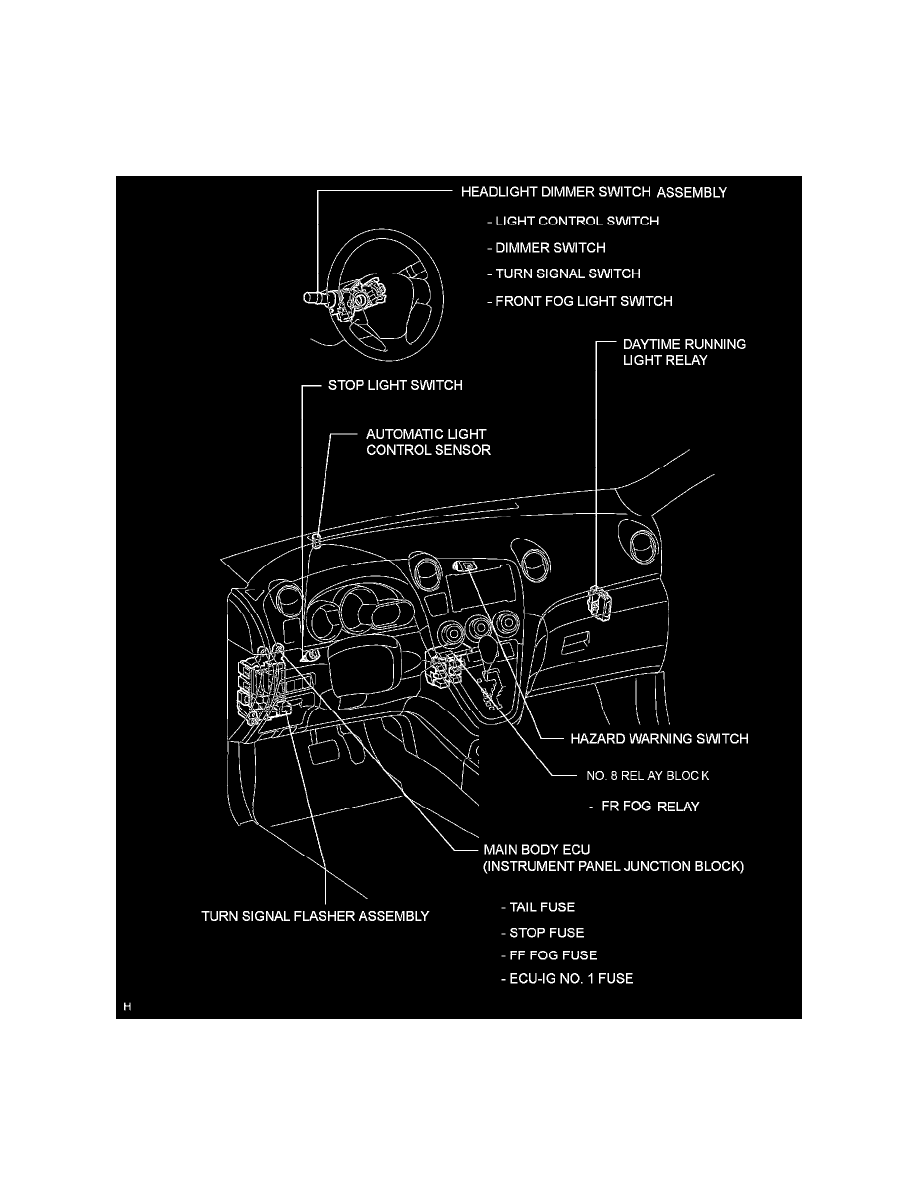 HEADLIGHT DIMMER SWITCH ASSEMBLY

- LIGHT CONTROL SWITCH

- DIMMER SWITCH

- TURN SIGNAL SWITCH

- FRONT FOG LIGHT SWITCH

DAYTIME RUNNING LIGHT RELAY

STOP LIGHT SWITCH

AUTOMATIC LIGHT CONTROL SENSOR

HAZARD WARNING SWITCH

NO. 8 RELAY BLOCK

- FR FOG RELAY

MAIN BODY ECU (INSTRUMENT PANEL JUNCTION BLOCK)

TURN SIGNAL FLASHER ASSEMBLY

- TAIL FUSE

- STOP FUSE

- FF FOG FUSE

- ECU-IG NO. 1 FUSE

H