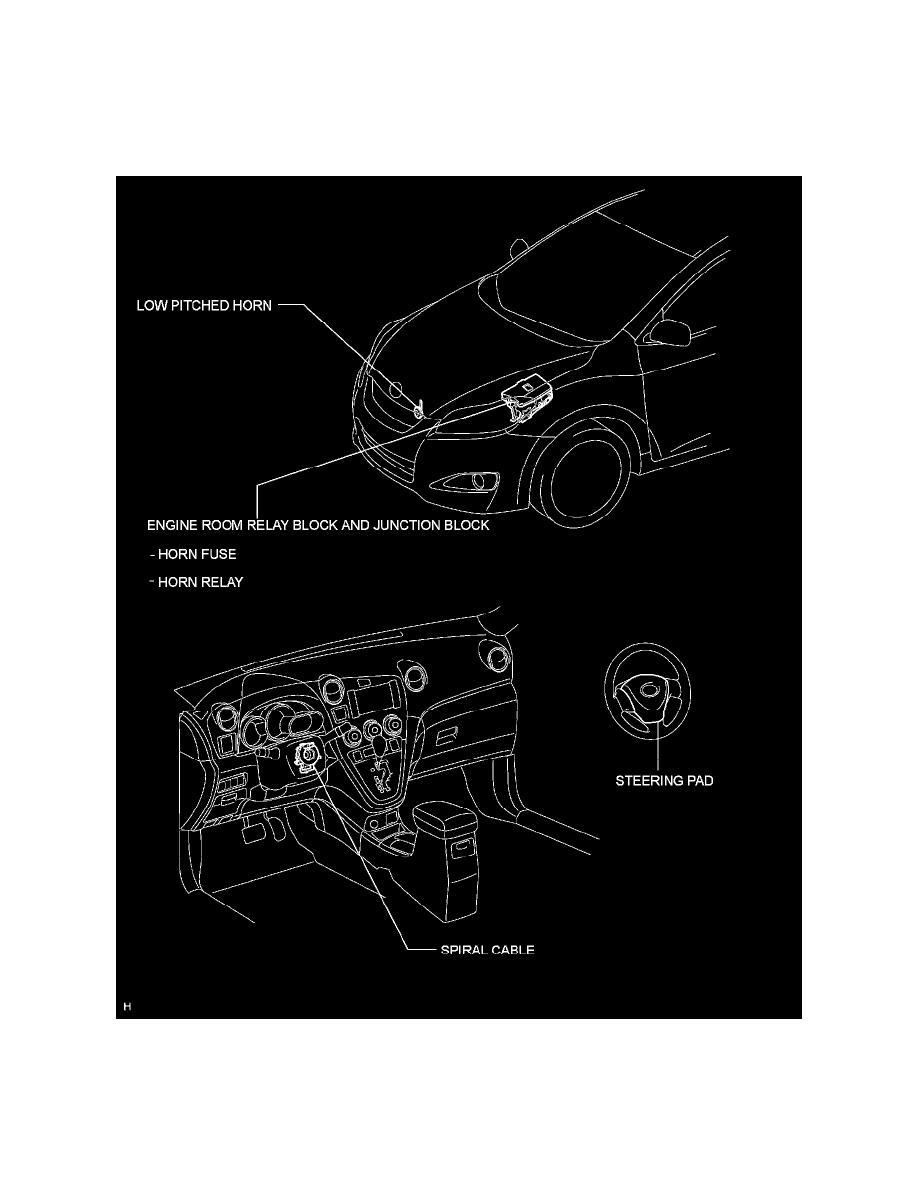 LOW PITCHED HORN

ENGINE ROOM RELAY BLOCK AND JUNCTION BLOCK

- HORN FUSE

- HORN RELAY

STEERING PAD

SPIRAL CABLE

H