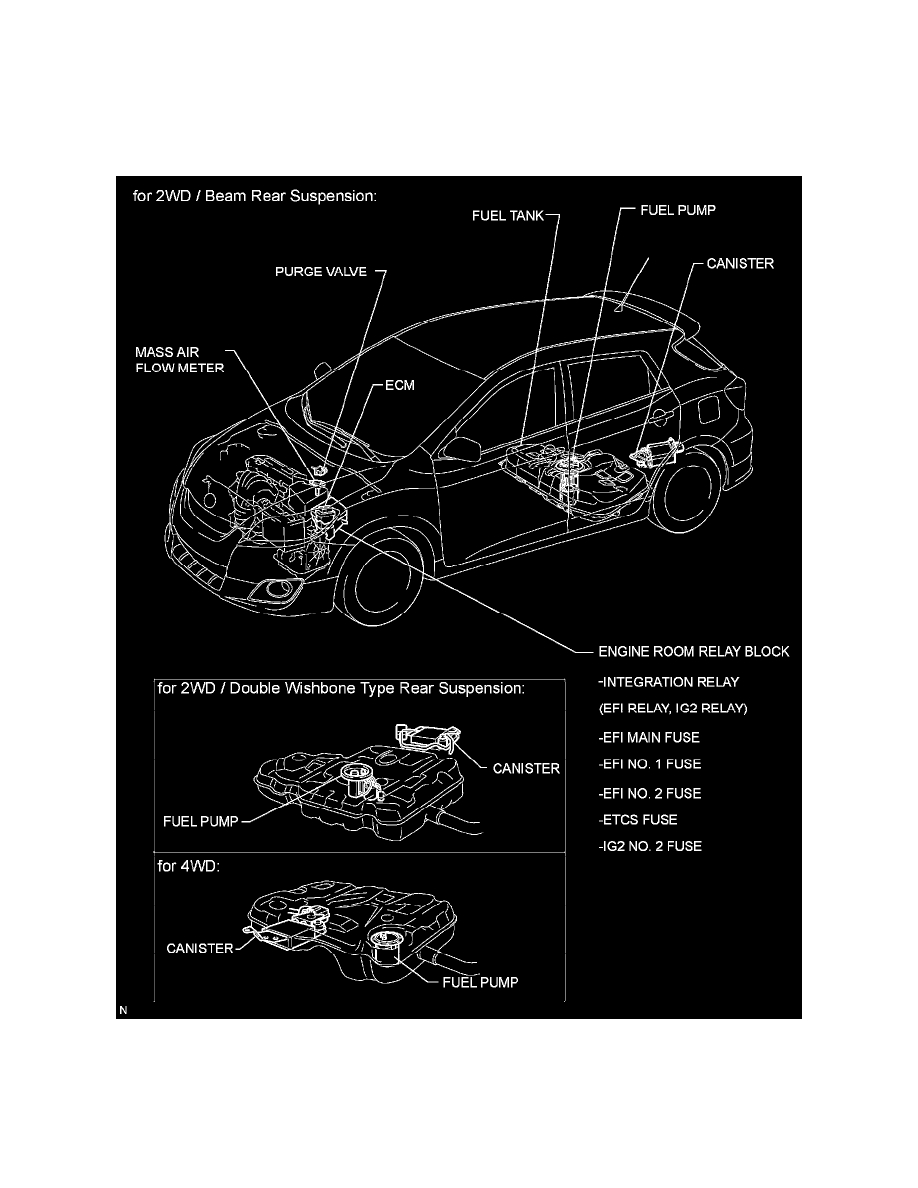 for 2WD / Beam Rear Suspension:

FUEL TANK

FUEL PUMP

CANISTER

PURGE VALVE

MASS AIR FLOW METER

ECM

ENGINE ROOM RELAY BLOCK

-INTEGRATION RELAY
(EFI RELAY, IG2 RELAY)
-EFI MAIN FUSE
-EFI NO. 1 FUSE
-EFI NO. 2 FUSE
-ETCS FUSE
-IG2 NO. 2 FUSE

for 2WD / Double Wishbone Type Rear Suspension:

CANISTER

FUEL PUMP

for 4WD:

CANISTER

FUEL PUMP

N