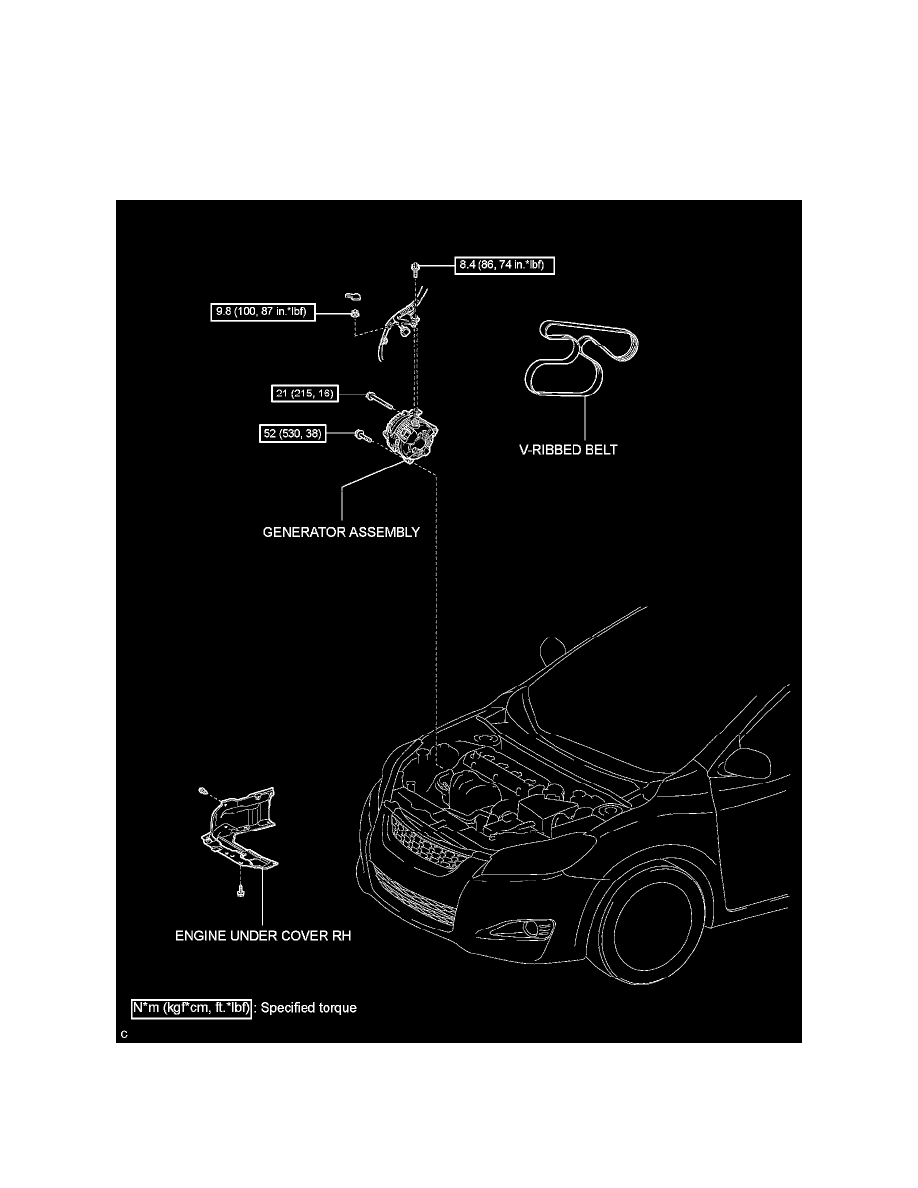 8.4 (86, 74 in.*lbf)

9.8 (100, 87 in.*lbf)

21 (215, 16)

52 (530, 38)

V-RIBBED BELT

GENERATOR ASSEMBLY

ENGINE UNDER COVER RH

N*m (kgf*cm, ft.*lbf) : Specified torque

C