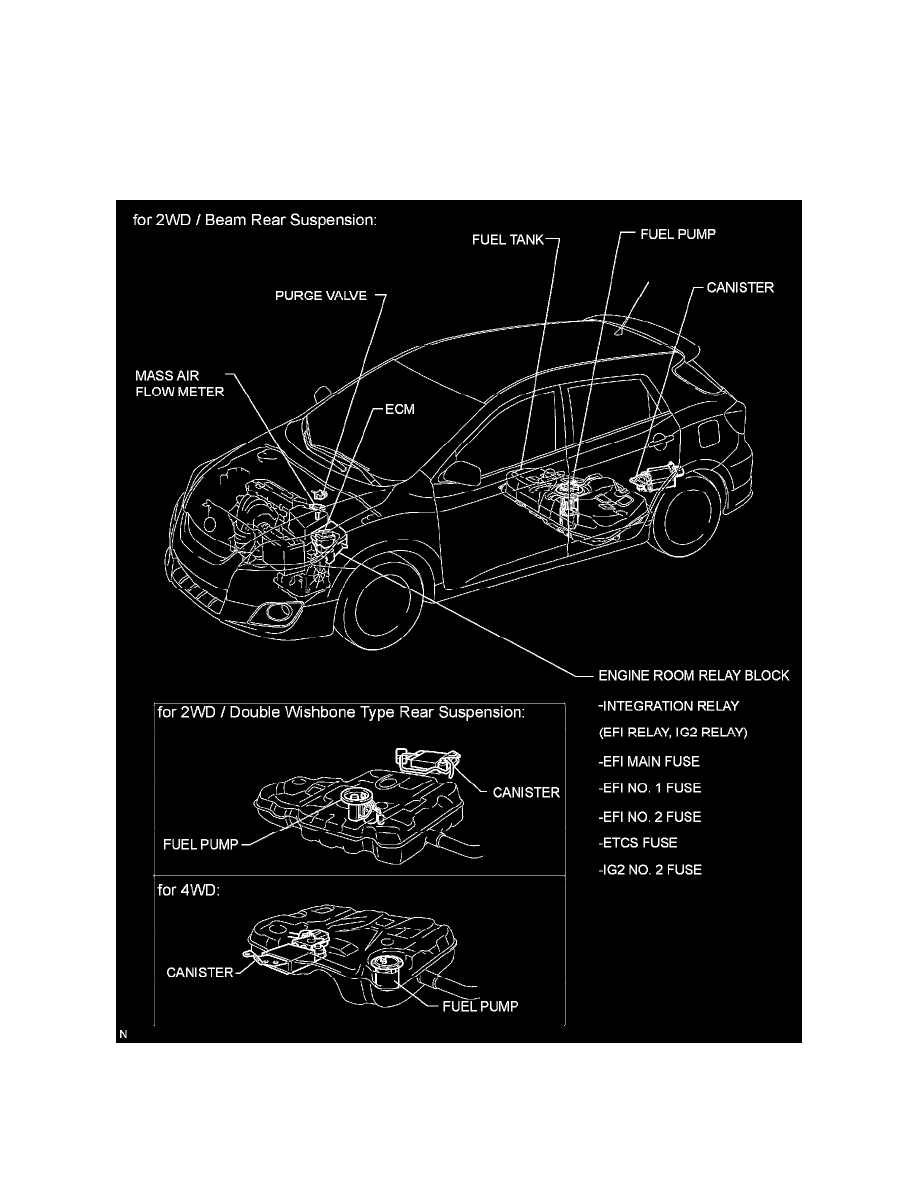 for 2WD / Beam Rear Suspension:

FUEL TANK

FUEL PUMP

CANISTER

PURGE VALVE

MASS AIR FLOW METER

ECM

ENGINE ROOM RELAY BLOCK

-INTEGRATION RELAY
(EFI RELAY, IG2 RELAY)
-EFI MAIN FUSE
-EFI NO. 1 FUSE
-EFI NO. 2 FUSE
-ETCS FUSE
-IG2 NO. 2 FUSE

for 2WD / Double Wishbone Type Rear Suspension:

CANISTER

FUEL PUMP

for 4WD:

CANISTER

FUEL PUMP

N