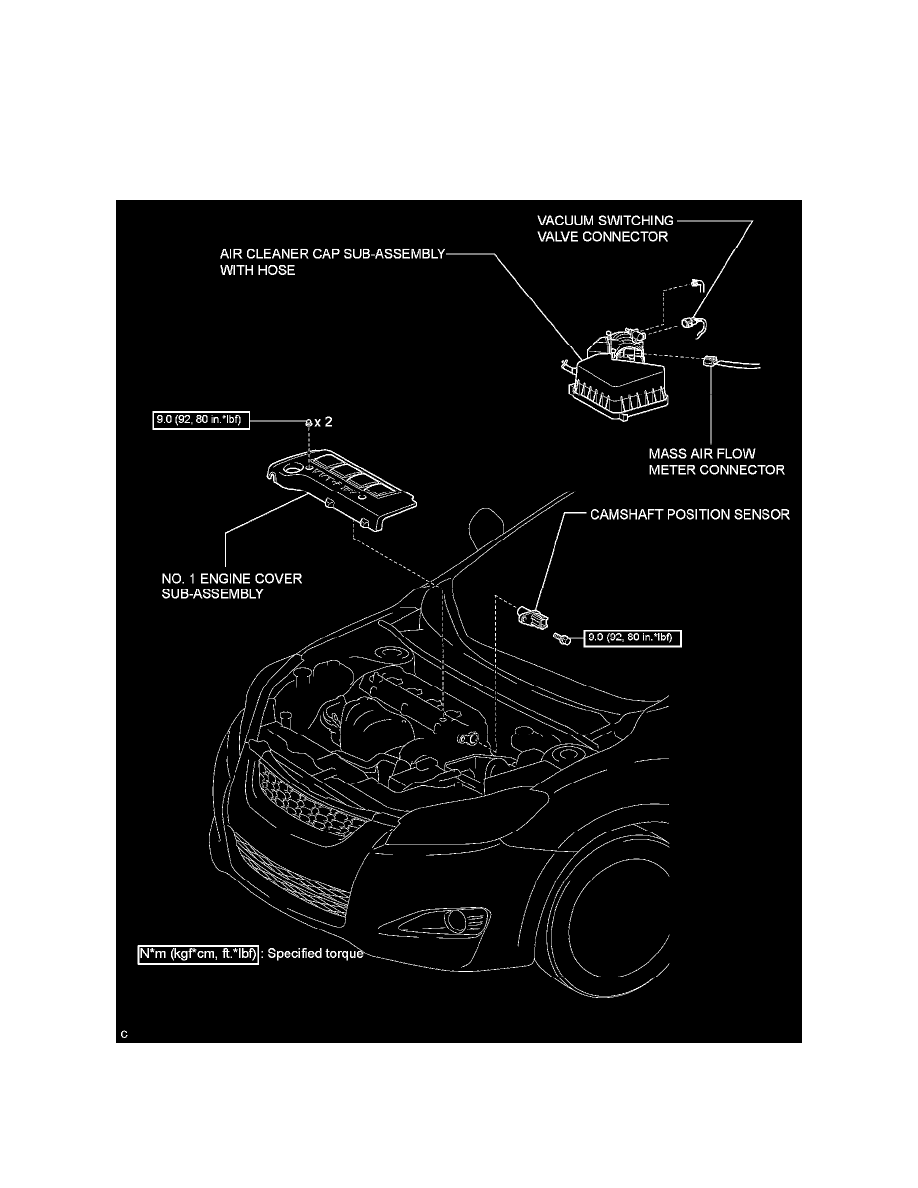 VACUUM SWITCHING VALVE CONNECTOR

AIR CLEANER CAP SUB-ASSEMBLY WITH HOSE

9.0 (92, 80 in.*lbf)

x 2

MASS AIR FLOW METER CONNECTOR

CAMSHAFT POSITION SENSOR

NO. 1 ENGINE COVER SUB-ASSEMBLY

9.0 (92, 80 in.*lbf)

N*m (kgf*cm, ft.*lbf) : Specified torque

C