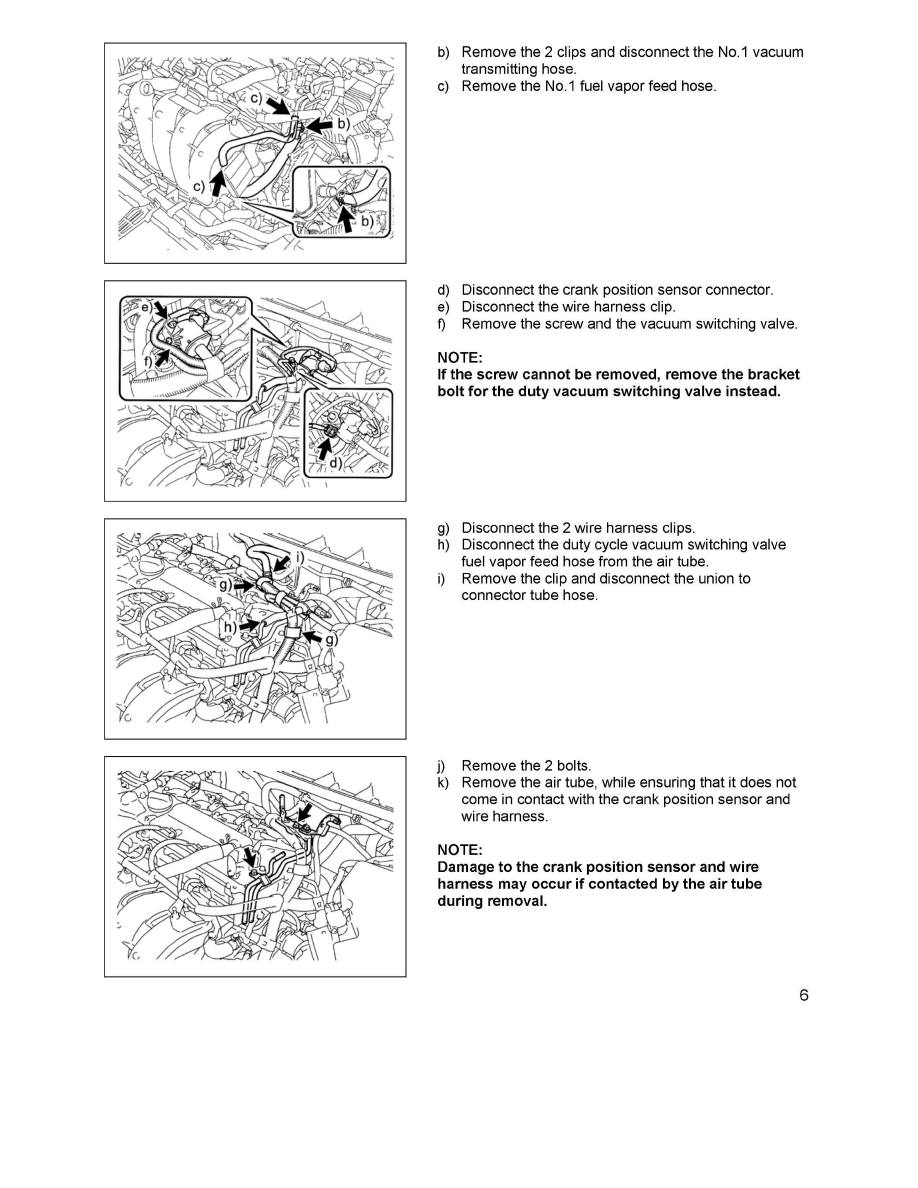 c)

b)

c)

b)

b) Remove the 2 clips and disconnect the No.1 vacuum transmitting hose.
c) Remove the No.1 fuel vapor feed hose.

e)

f)

d)

d) Disconnect the crank position sensor connector.
e) Disconnect the wire harness clip.
f) Remove the screw and the vacuum switching valve.

NOTE:
If the screw cannot be removed, remove the bracket bolt for the duty vacuum switching valve instead.

i)

g)

h)

g)

g) Disconnect the 2 wire harness clips.
h) Disconnect the duty cycle vacuum switching valve fuel vapor feed hose from the air tube.
i) Remove the clip and disconnect the union to connector tube hose.

j) Remove the 2 bolts.
k) Remove the air tube, while ensuring that it does not come in contact with the crank position sensor and wire harness.

NOTE:
Damage to the crank position sensor and wire harness may occur if contacted by the air tube during removal.

6