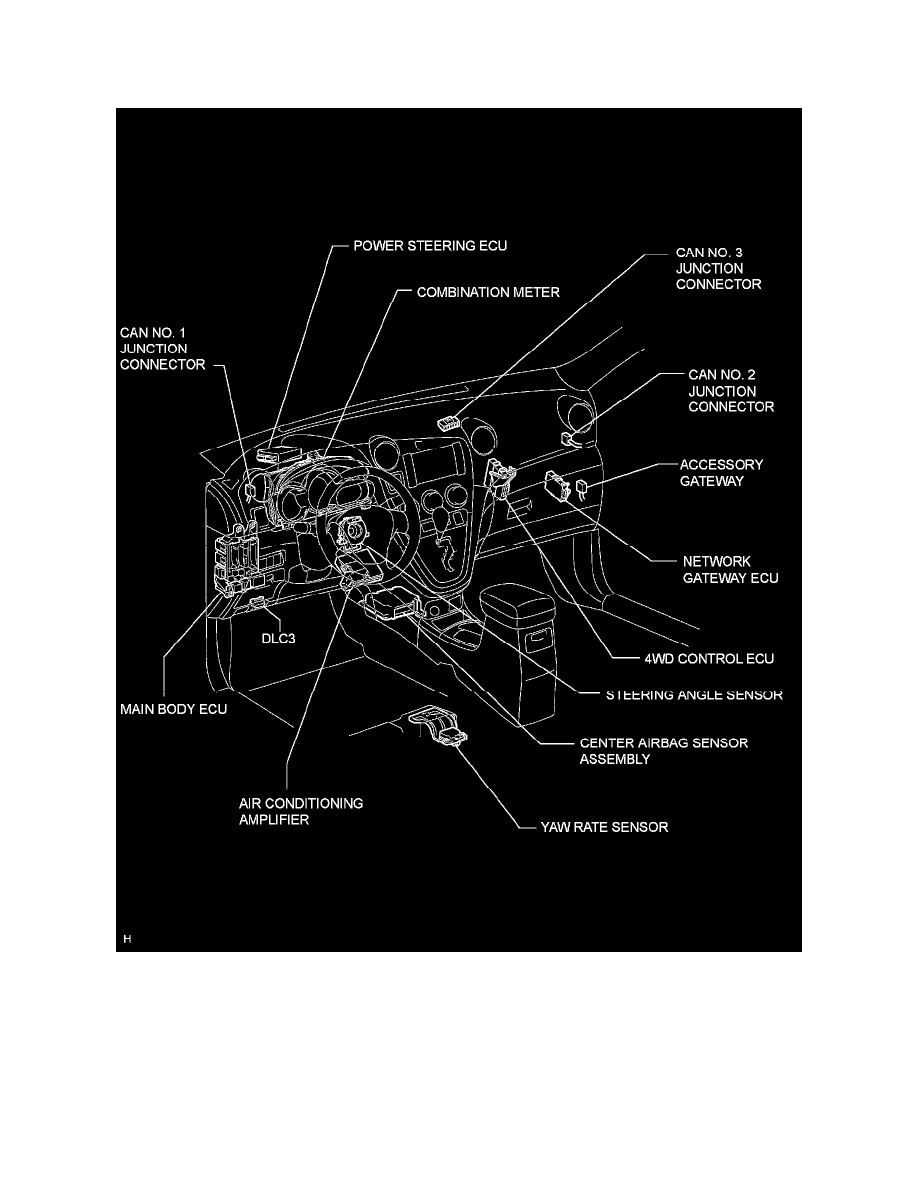 POWER STEERING ECU

CAN NO. 3 JUNCTION CONNECTOR

COMBINATION METER

CAN NO. 1 JUNCTION CONNECTOR

CAN NO. 2 JUNCTION CONNECTOR

ACCESSORY GATEWAY

NETWORK GATEWAY ECU

DLC3

4WD CONTROL ECU

STEERING ANGLE SENSOR

MAIN BODY ECU

CENTER AIRBAG SENSOR ASSEMBLY

AIR CONDITIONING AMPLIFIER

YAW RATE SENSOR

H