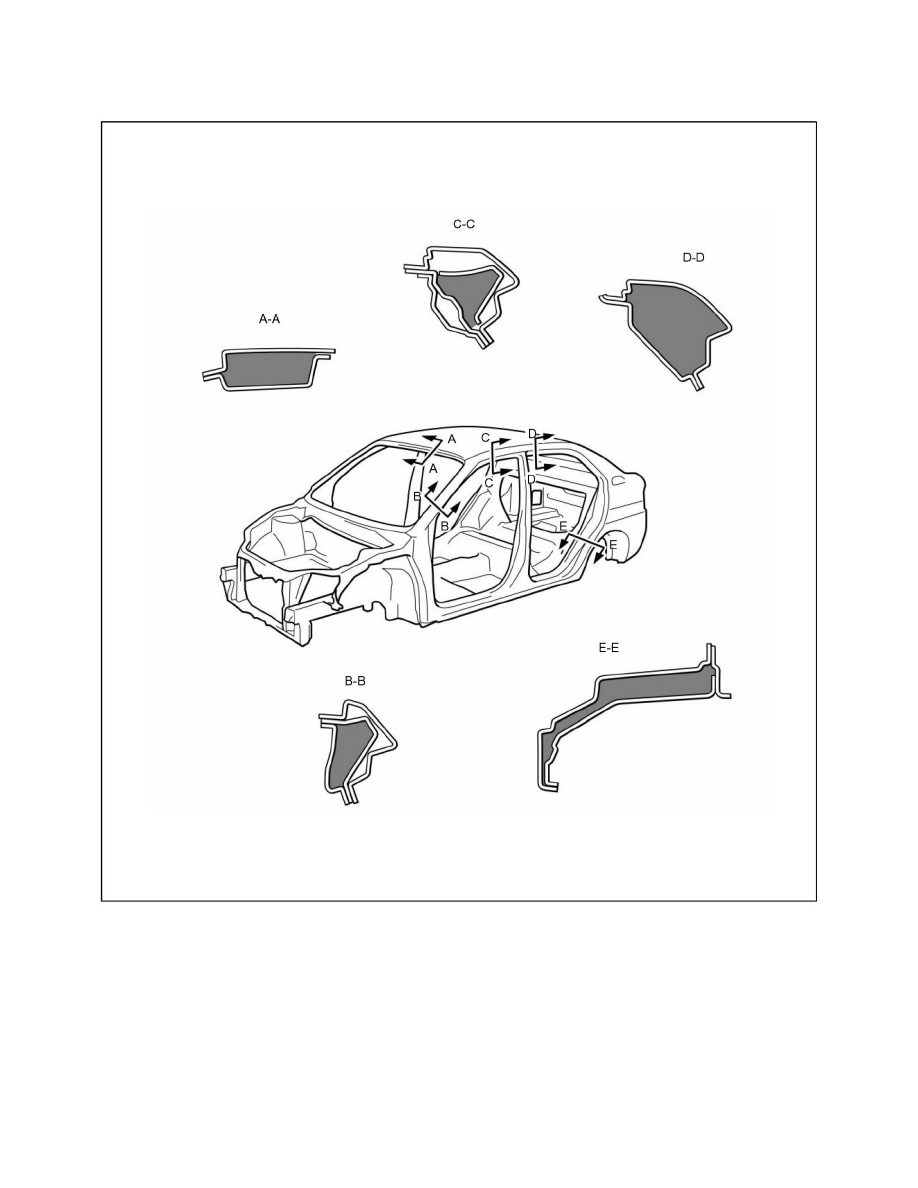 C-C

D-D

A-A

A
A
C
C
D
D
B
B
E
E

E-E

B-B