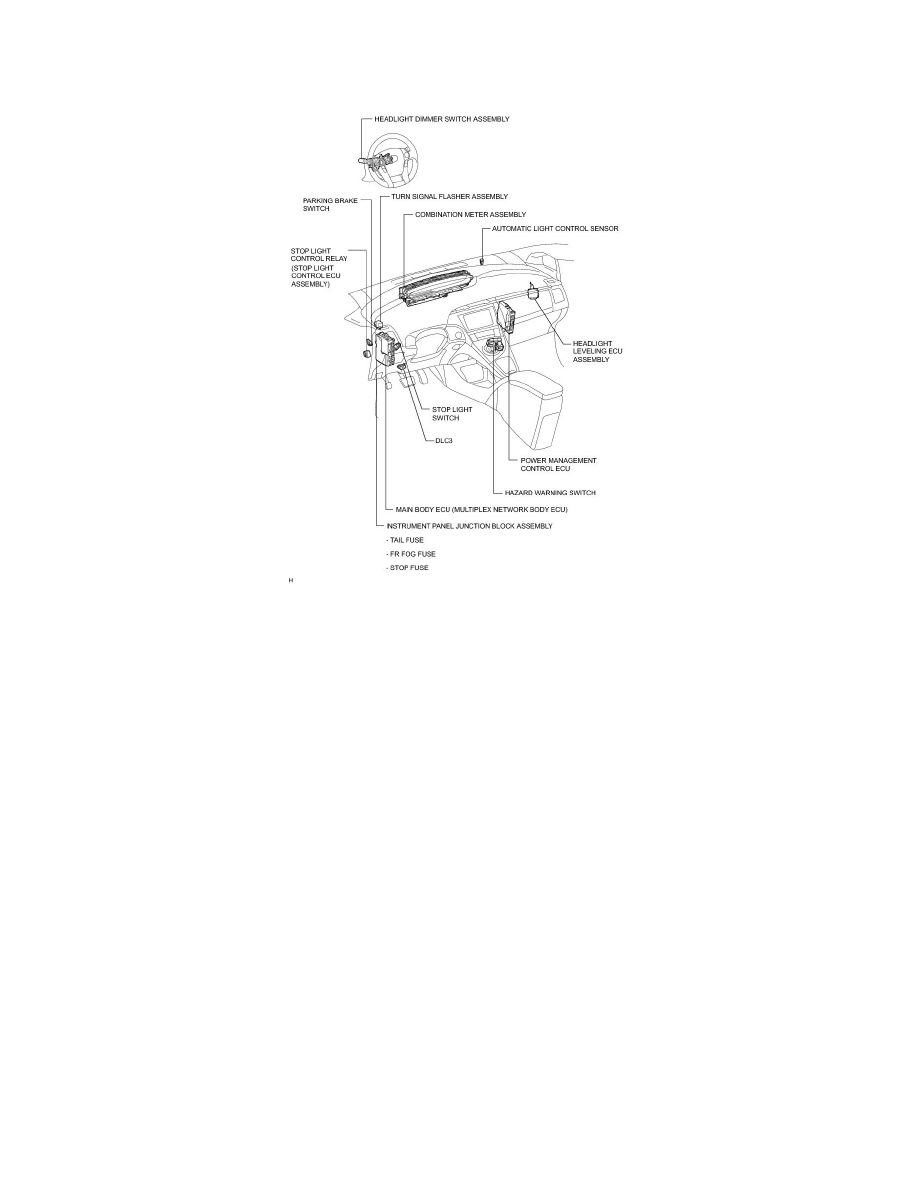 HEADLIGHT DIMMER SWITCH ASSEMBLY

PARKING BRAKE SWITCH

TURN SIGNAL FLASHER ASSEMBLY

COMBINATION METER ASSEMBLY

AUTOMATIC LIGHT CONTROL SENSOR

STOP LIGHT CONTROL RELAY (STOP LIGHT CONTROL ECU ASSEMBLY)

HEADLIGHT LEVELING ECU ASSEMBLY

STOP LIGHT SWITCH

DLC3

POWER MANAGEMENT CONTROL ECU

HAZARD WARNING SWITCH

MAIN BODY ECU (MULTIPLEX NETWORK BODY ECU)

INSTRUMENT PANEL JUNCTION BLOCK ASSEMBLY

- TAIL FUSE

- FR FOG FUSE

- STOP FUSE

H