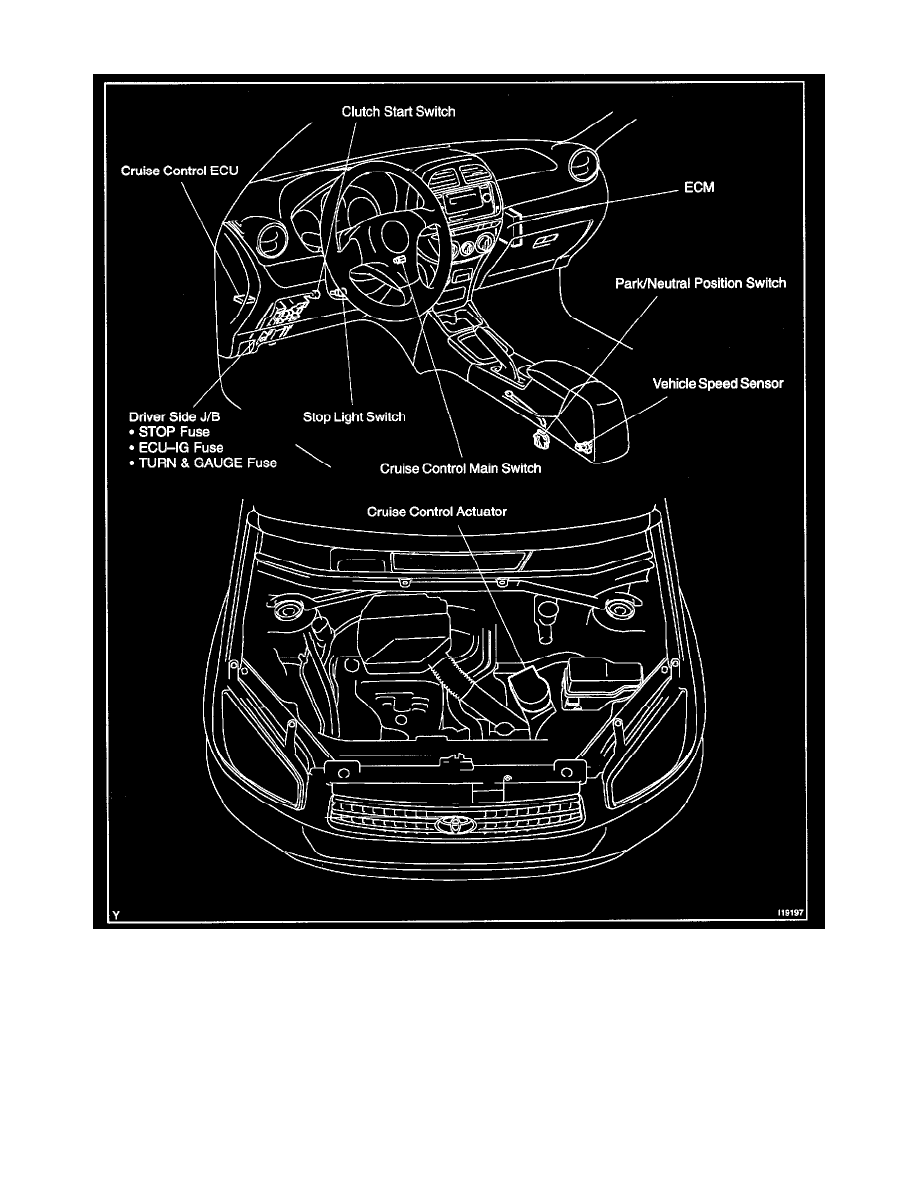 Clutch Start Switch

Cruise Control ECU

ECM

Park/Neutral Position Switch

Vehicle Speed Sensor

Driver Side J/B
• STOP Fuse
• ECU–IG Fuse
• TURN & GAUGE Fuse

Stop Light Switch

Cruise Control Main Switch

Cruise Control Actuator

Y

I19197