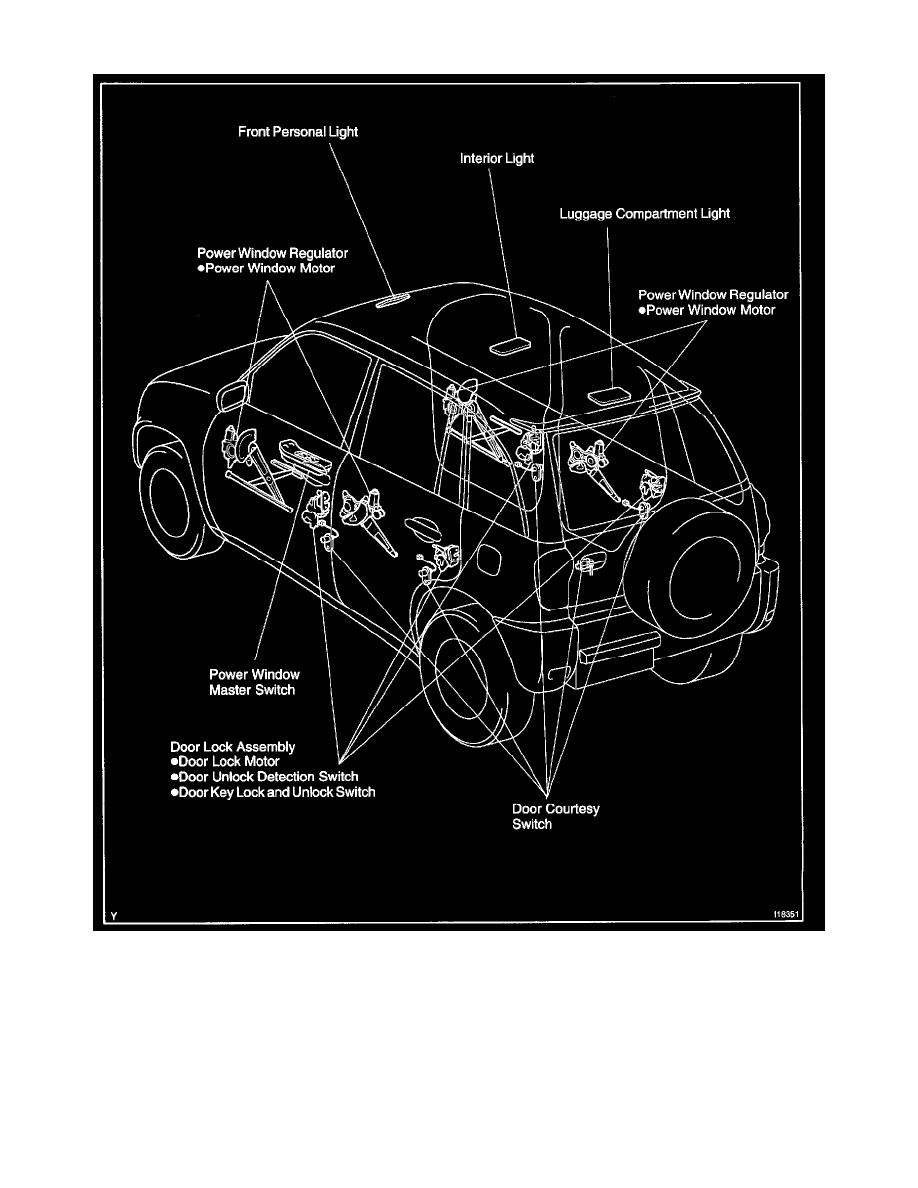 Front Personal Light

Interior Light

Luggage Compartment Light

Power Window Regulator
●Power Window Motor

Power Window Regulator
●Power Window Motor

Power Window
Master Switch

Door Lock Assembly
●Door Lock Motor
●Door Unlock Detection Switch
●Door Key Lock and Unlock Switch

Door Courtesy
Switch

Y

I18351