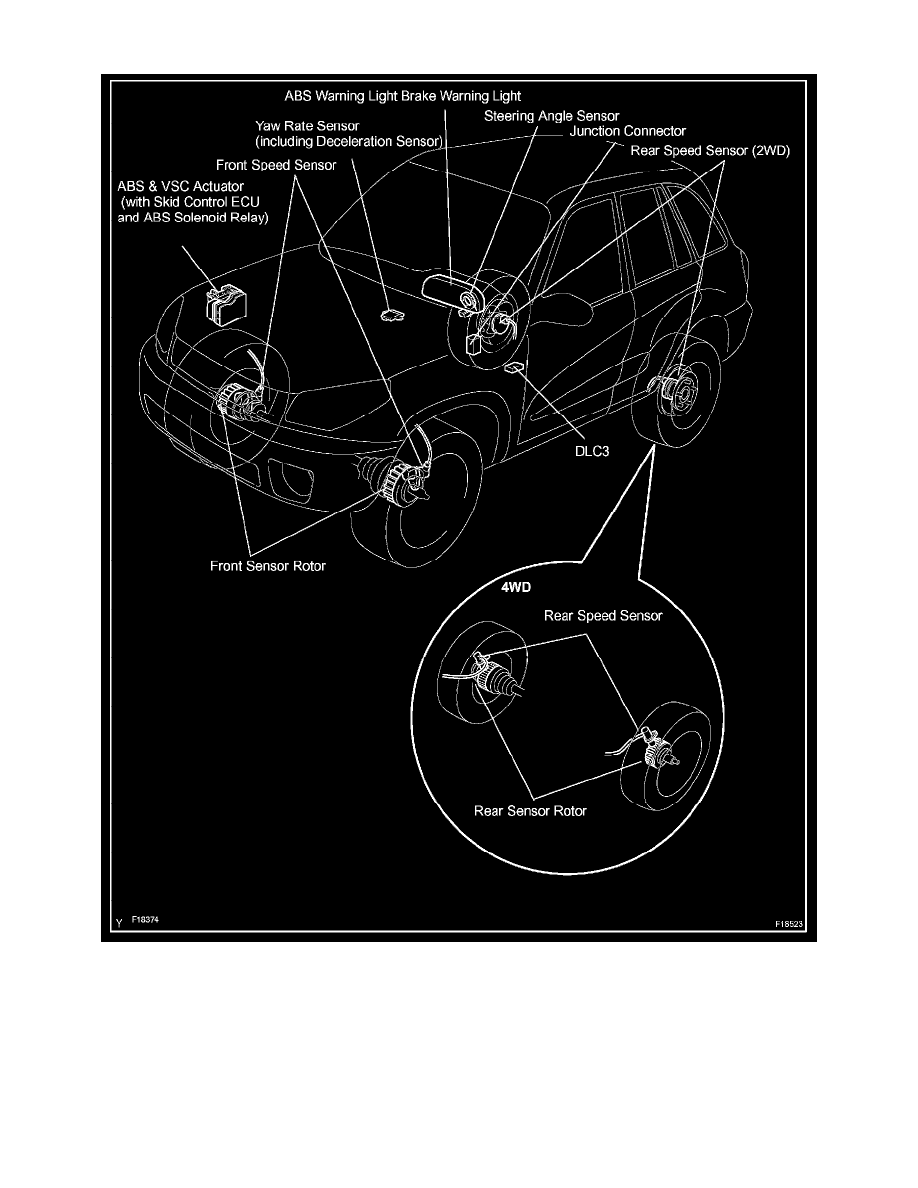 ABS Warning Light Brake Warning Light

Steering Angle Sensor

Yaw Rate Sensor
(including Deceleration Sensor)

Junction Connector

Rear Speed Sensor (2WD)

Front Speed Sensor

ABS & VSC Actuator
(with Skid Control ECU
and ABS Solenoid Relay)

DLC3

Front Sensor Rotor

4WD

Rear Speed Sensor

Rear Sensor Rotor

Y F18374

F18523