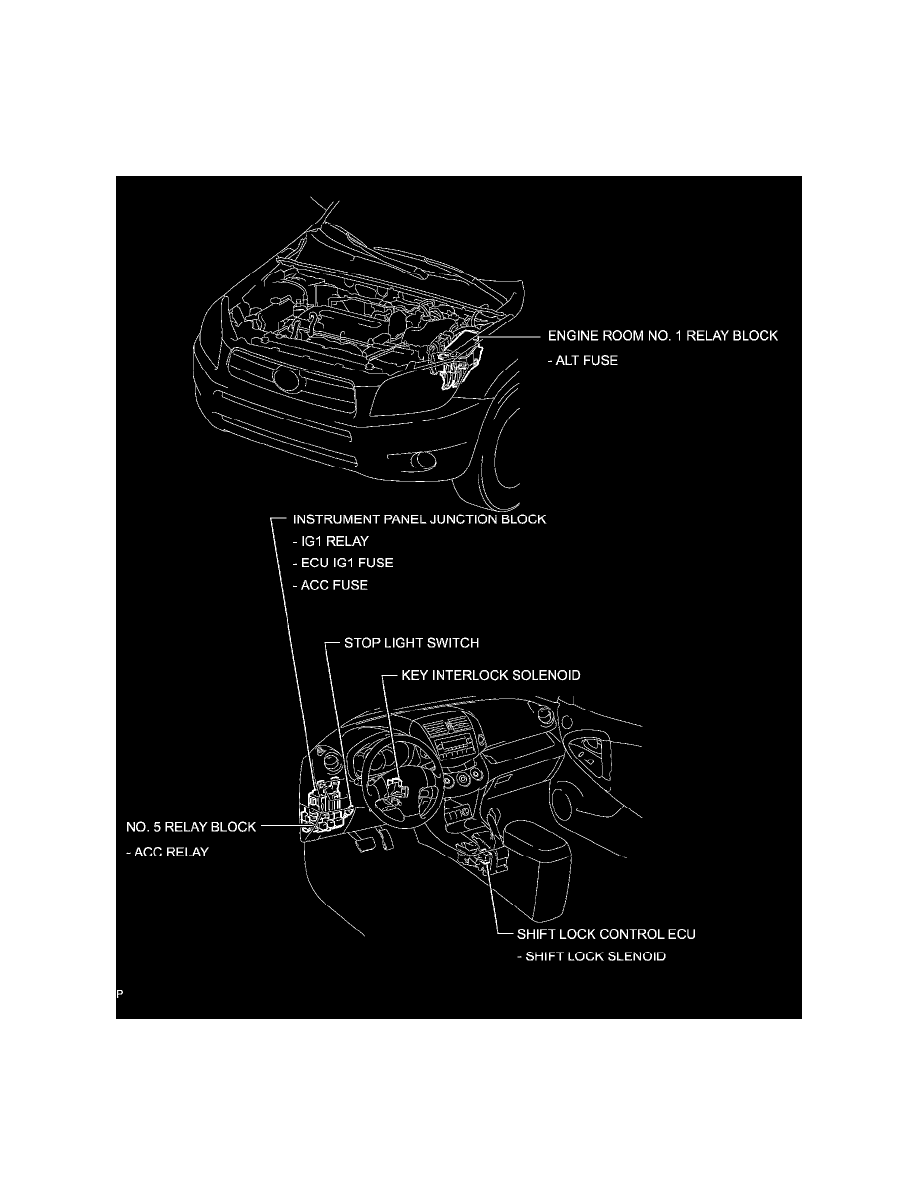 ENGINE ROOM NO. 1 RELAY BLOCK
- ALT FUSE

INSTRUMENT PANEL JUNCTION BLOCK
- IG1 RELAY
- ECU IG1 FUSE
- ACC FUSE

STOP LIGHT SWITCH

KEY INTERLOCK SOLENOID

NO. 5 RELAY BLOCK
- ACC RELAY

SHIFT LOCK CONTROL ECU
- SHIFT LOCK SLENOID

P