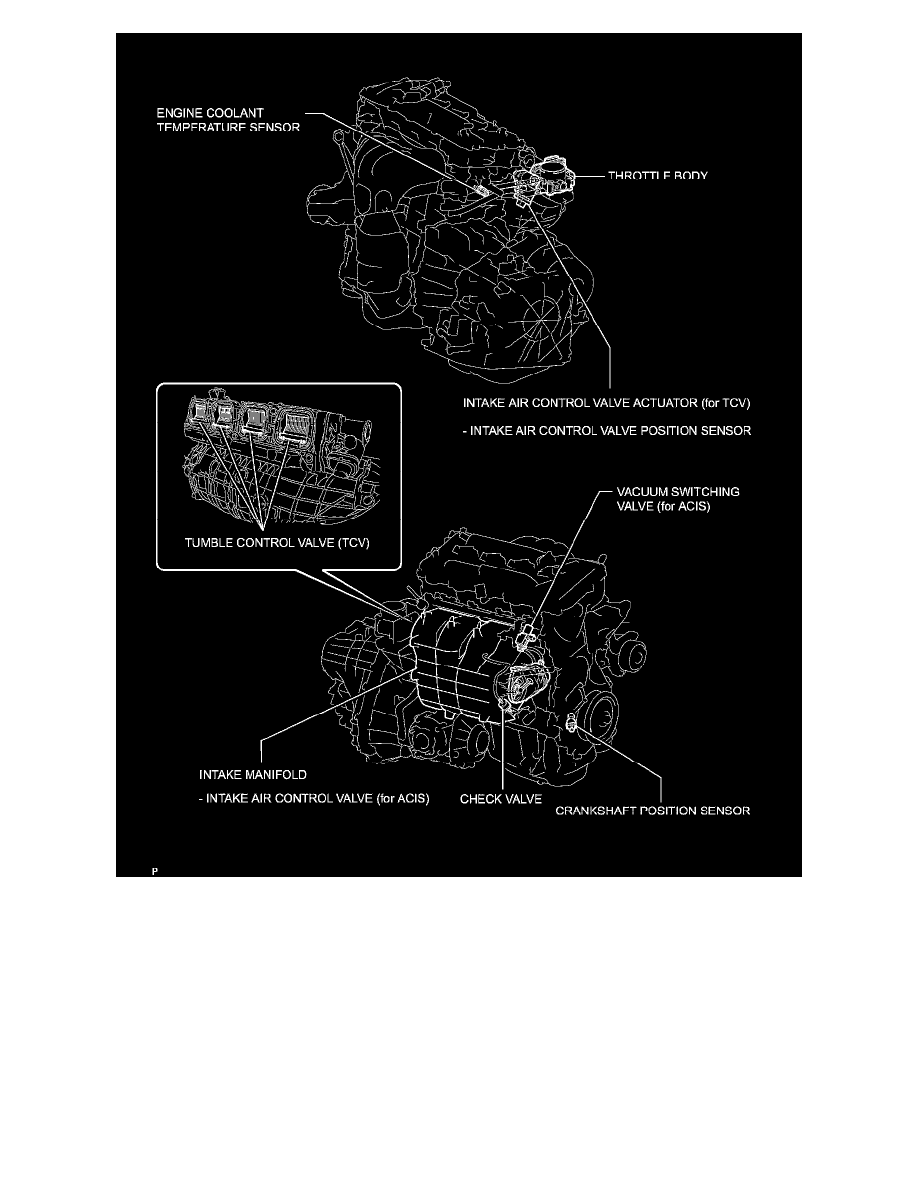 ENGINE COOLANT TEMPERATURE SENSOR

THROTTLE BODY

INTAKE AIR CONTROL VALVE ACTUATOR (for TCV)

- INTAKE AIR CONTROL VALVE POSITION SENSOR

TUMBLE CONTROL VALVE (TCV)

VACUUM SWITCHING VALVE (for ACIS)

INTAKE MANIFOLD

- INTAKE AIR CONTROL VALVE (for ACIS)

CHECK VALVE

CRANKSHAFT POSITION SENSOR

P