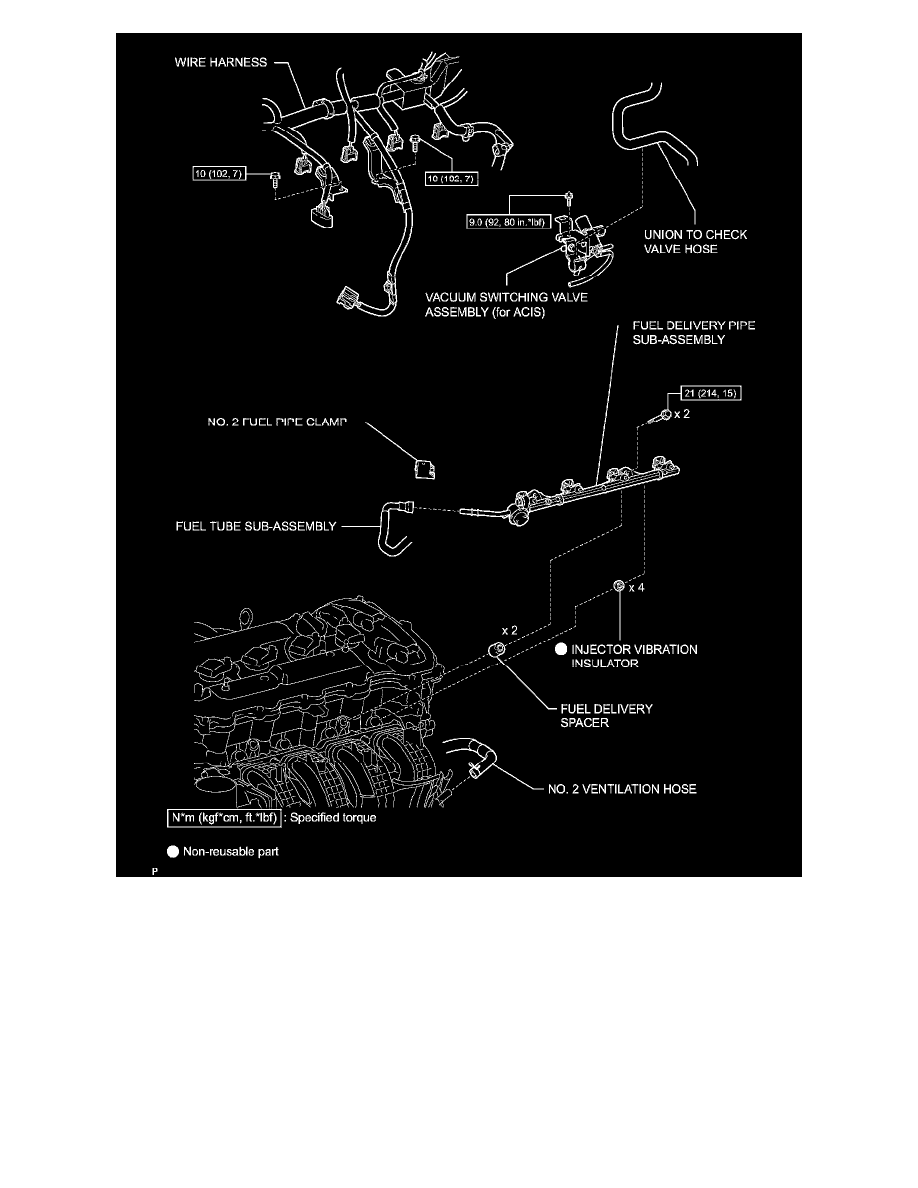 WIRE HARNESS

10 (102, 7)

10 (102, 7)

9.0 (92, 80 in.*lbf)

UNION TO CHECK VALVE HOSE

VACUUM SWITCHING VALVE ASSEMBLY (for ACIS)

FUEL DELIVERY PIPE SUB-ASSEMBLY

21 (214, 15)

x 2

NO. 2 FUEL PIPE CLAMP

FUEL TUBE SUB-ASSEMBLY

x 4

x 2

INJECTOR VIBRATION INSULATOR

FUEL DELIVERY SPACER

NO. 2 VENTILATION HOSE

N*m (kgf*cm, ft.*lbf) : Specified torque

Non-reusable part

P