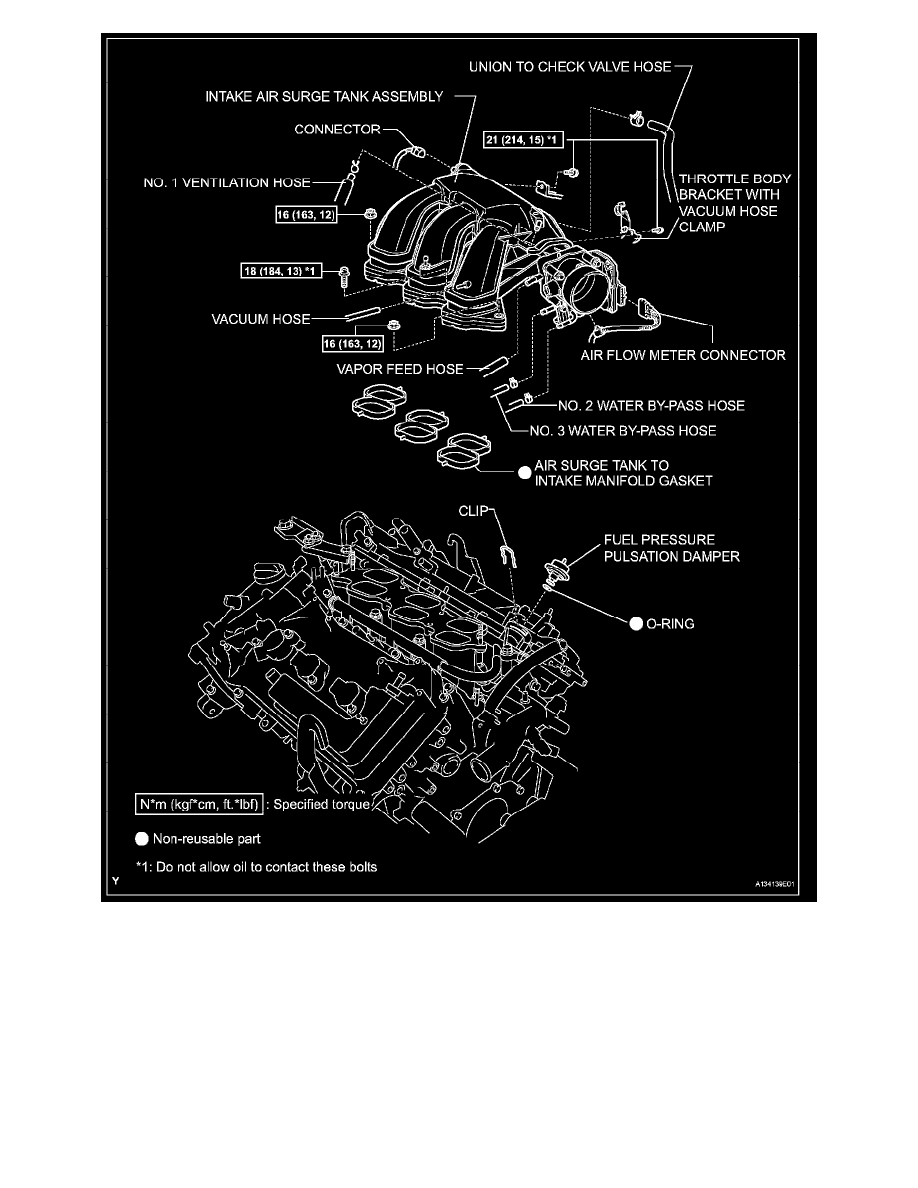 UNION TO CHECK VALVE HOSE

INTAKE AIR SURGE TANK ASSEMBLY

CONNECTOR

21 (214, 15) *1

NO. 1 VENTILATION HOSE

THROTTLE BODY BRACKET WITH VACUUM HOSE CLAMP

16 (163, 12)

18 (184, 13) *1

VACUUM HOSE

16 (163, 12)

AIR FLOW METER CONNECTOR

VAPOR FEED HOSE

NO. 2 WATER BY-PASS HOSE

NO. 3 WATER BY-PASS HOSE

AIR SURGE TANK TO INTAKE MANIFOLD GASKET

CLIP

FUEL PRESSURE PULSATION DAMPER

O-RING

N*m (kgf*cm, ft.*lbf) : Specified torque

Non-reusable part

*1: Do not allow oil to contact these bolts

Y

A134139E01