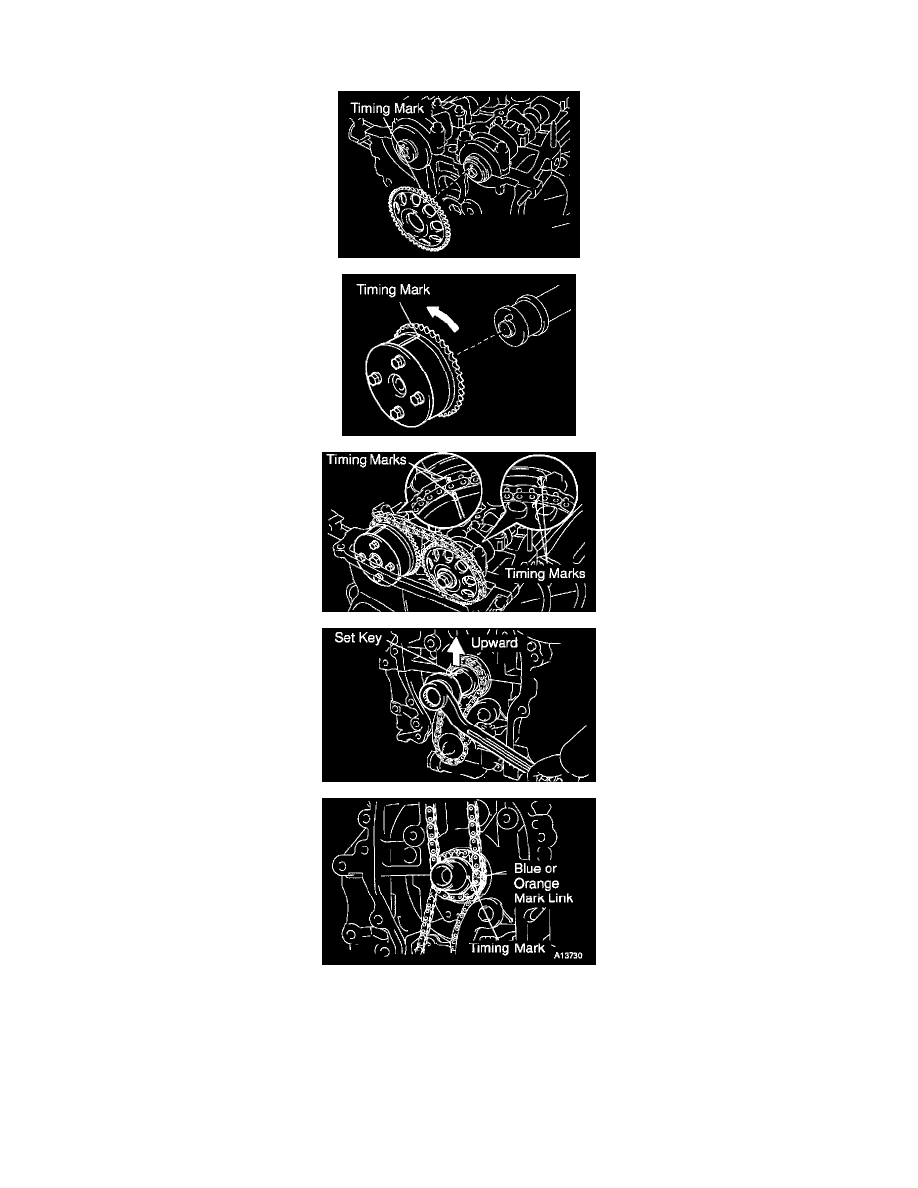 Timing Mark

Timing Mark

Timing Marks

Timing Marks

Set Key

Upward

Blue or Orange Mark Link

Timing Mark

A13730