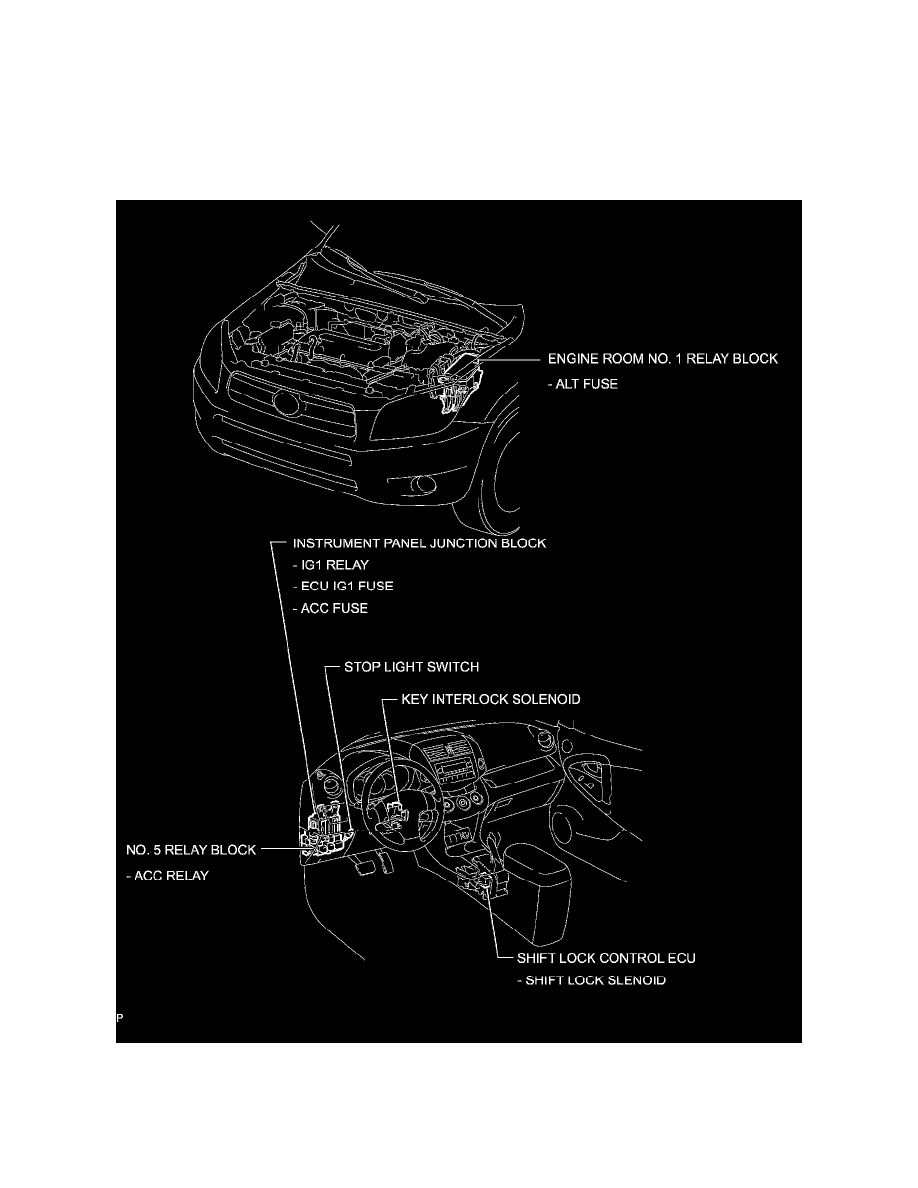 ENGINE ROOM NO. 1 RELAY BLOCK
- ALT FUSE

INSTRUMENT PANEL JUNCTION BLOCK
- IG1 RELAY
- ECU IG1 FUSE
- ACC FUSE

STOP LIGHT SWITCH

KEY INTERLOCK SOLENOID

NO. 5 RELAY BLOCK
- ACC RELAY

SHIFT LOCK CONTROL ECU
- SHIFT LOCK SLENOID

P