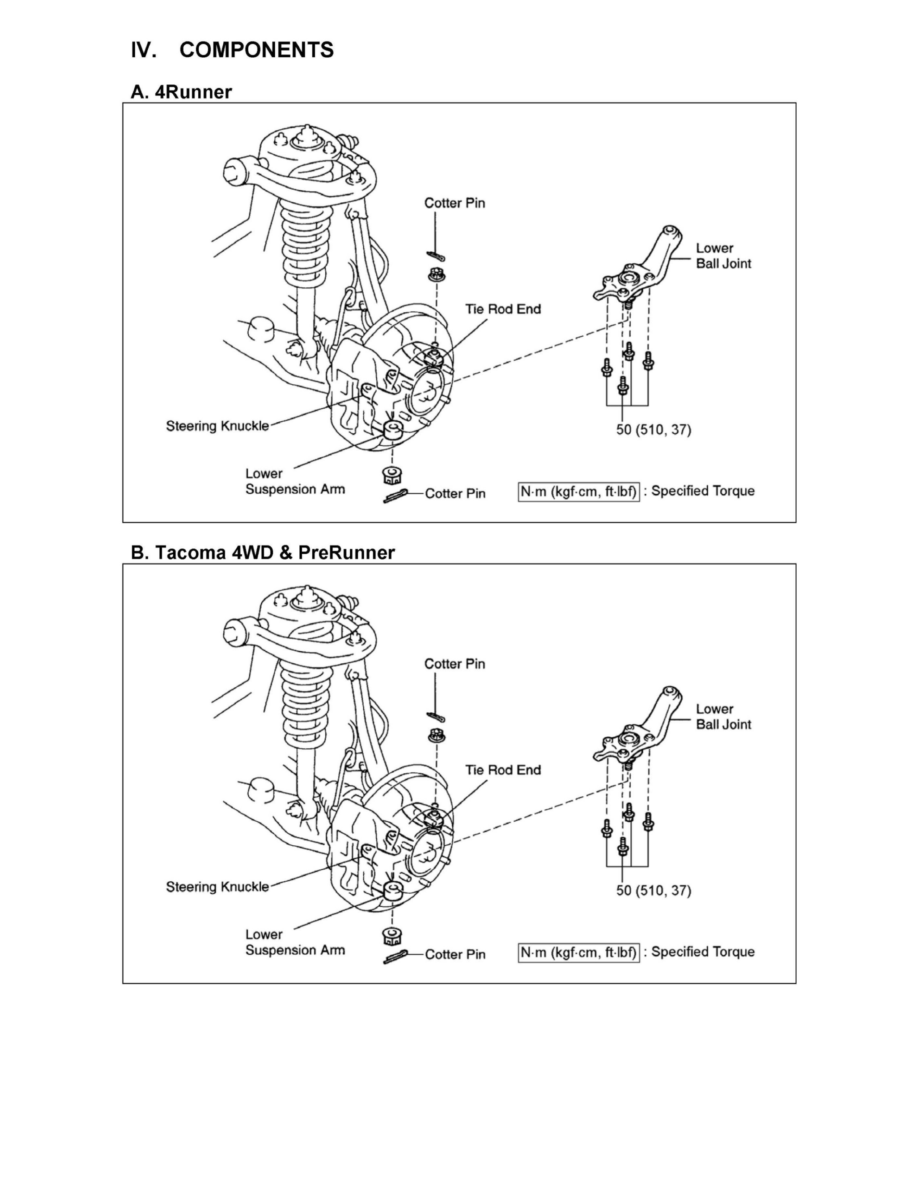 IV. COMPONENTS

A. 4Runner

Cotter Pin

Lower Ball Joint

Tie Rod End

Steering Knuckle

50 (510, 37)

Lower Suspension Arm

Cotter Pin

N·m (kgf·cm, ft·lbf) : Specified Torque

B. Tacoma 4WD & PreRunner

Cotter Pin

Lower Ball Joint

Tie Rod End

Steering Knuckle

50 (510, 37)

Lower Suspension Arm

Cotter Pin

N·m (kgf·cm, ft·lbf) : Specified Torque