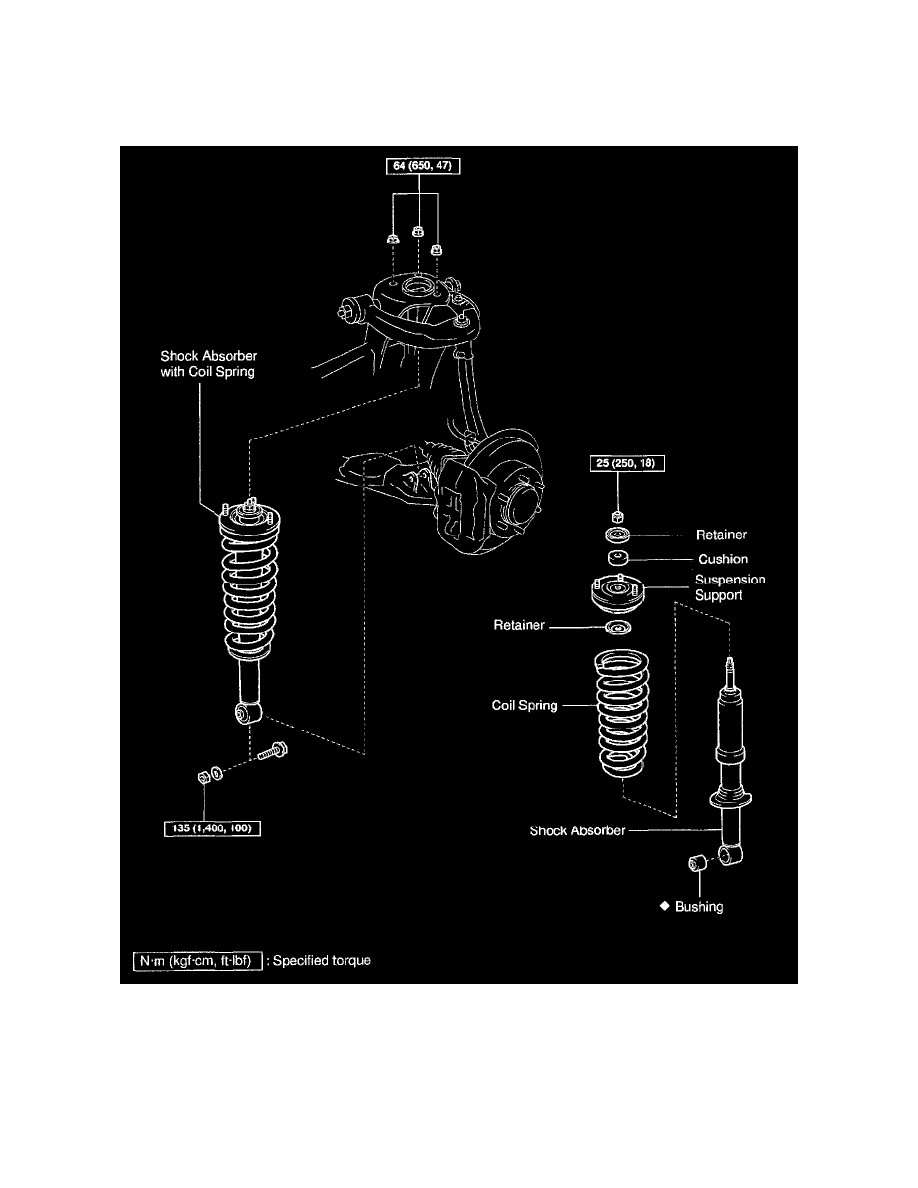 64 (650, 47)

Shock Absorber with Coil Spring

25 (250, 18)

Retainer

Cushion

Suspension Support

Retainer

Coil Spring

135 (1,400, 100)

Shock Absorber

◆ Bushing

N·m (kgf·cm, ft·lbf) : Specified torque