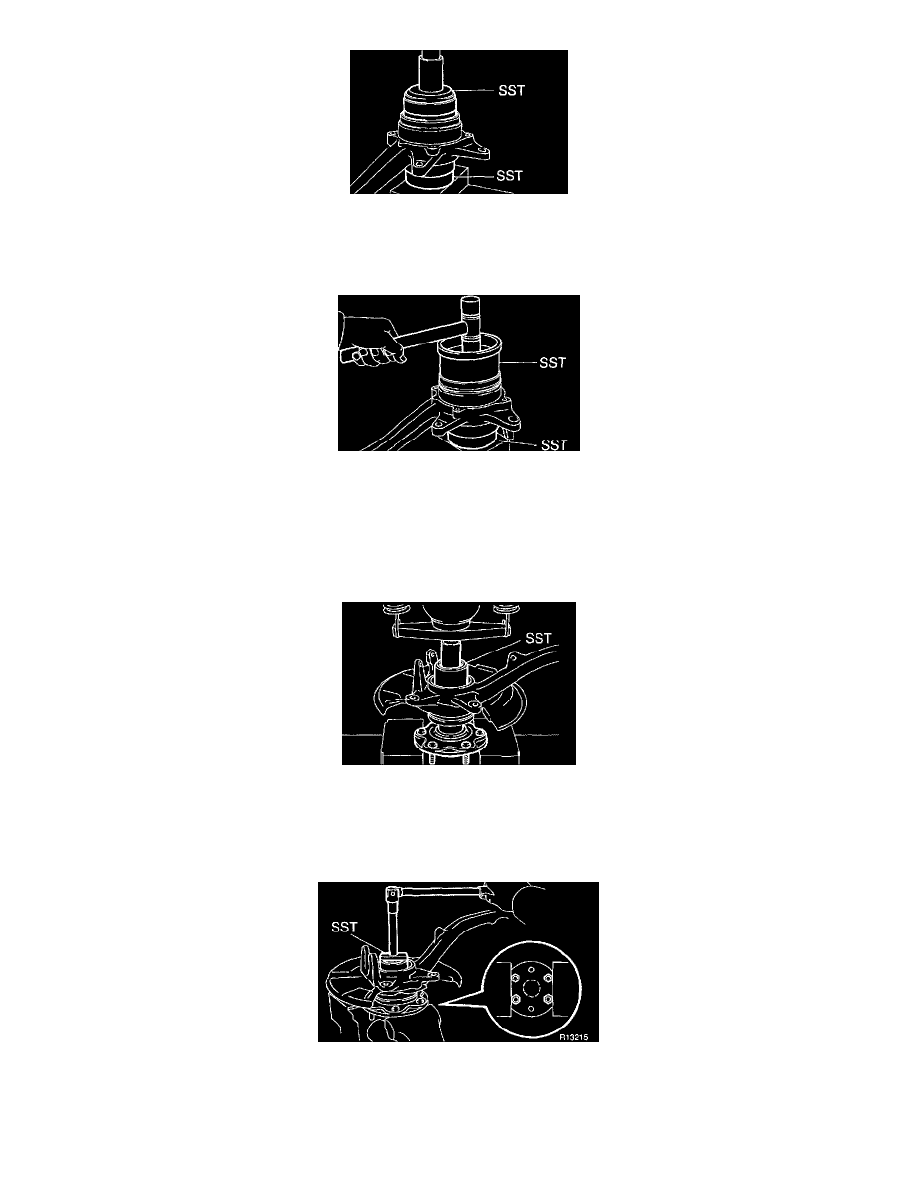 SST
SST

SST
SST

SST

SST
R13215