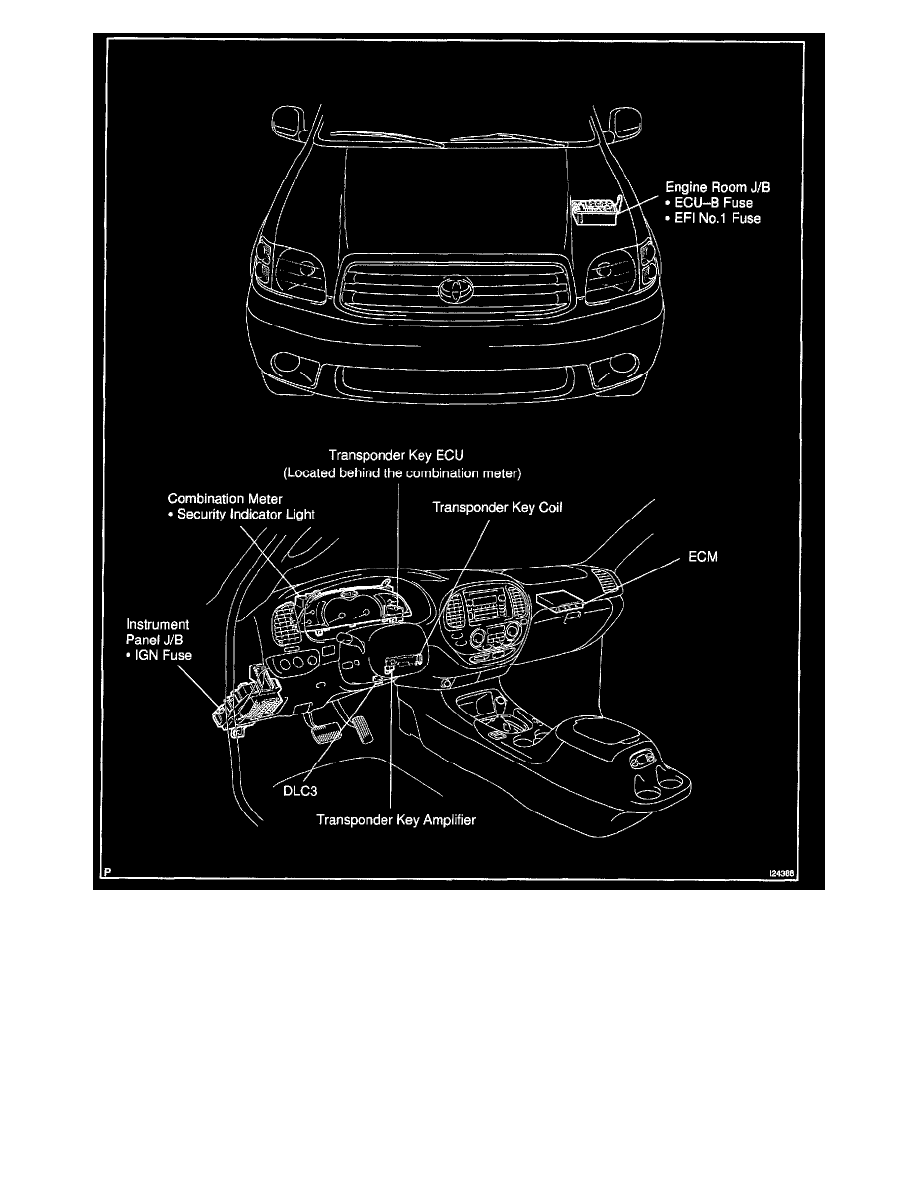 Engine Room J/B
• ECU–B Fuse
• EFI No.1 Fuse

Transponder Key ECU
(Located behind the combination meter)

Combination Meter
• Security Indicator Light

Transponder Key Coil

ECM

Instrument Panel J/B
• IGN Fuse

DLC3

Transponder Key Amplifier

P

I24388