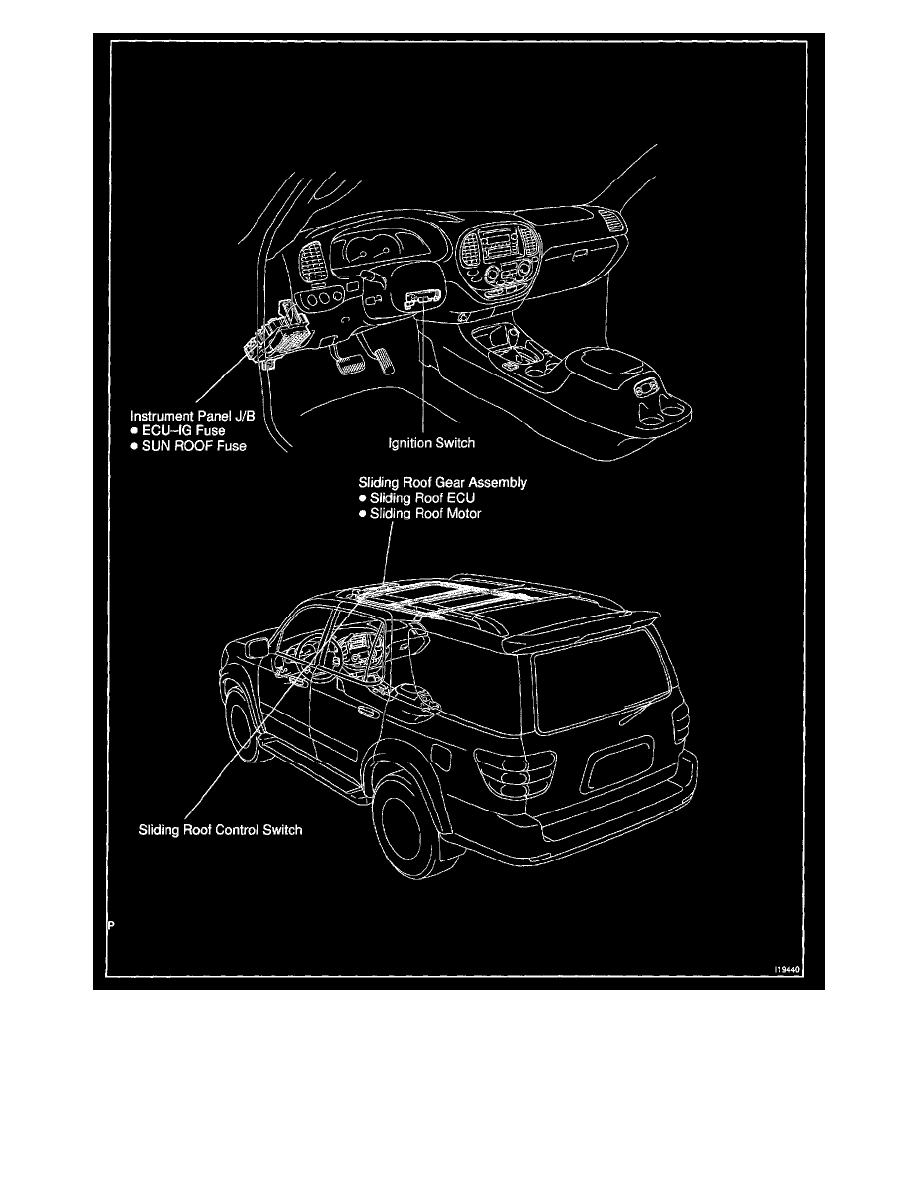 Instrument Panel J/B
● ECU–IG Fuse
● SUN ROOF Fuse

Ignition Switch

Sliding Roof Gear Assembly
● Sliding Roof ECU
● Sliding Roof Motor

Sliding Roof Control Switch

P

I19440