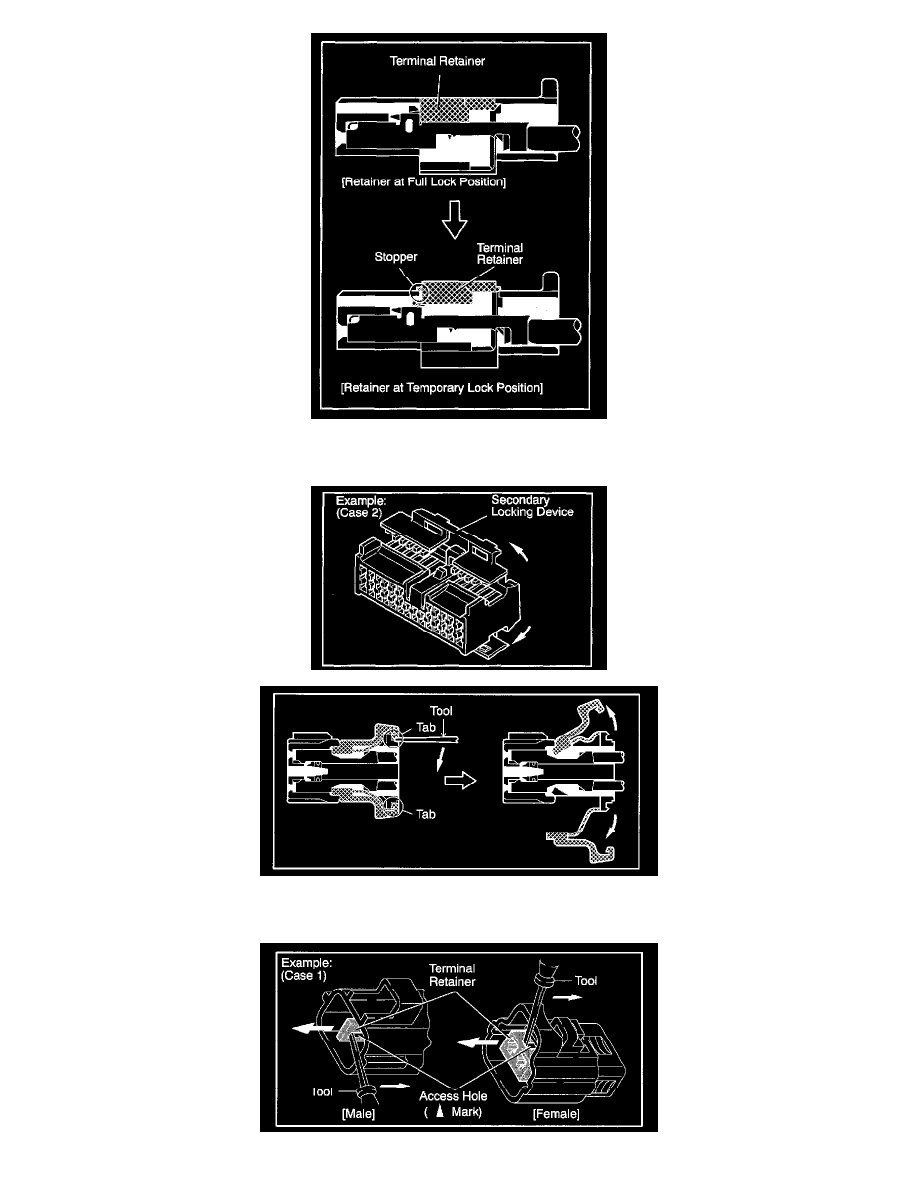 Terminal Retainer

[Retainer at Full Lock Position]

Stopper

Terminal Retainer

[Retainer at Temporary Lock Position]

Example:
(Case 2)

Secondary Locking Device

Tool

Tab

Tab

Example:
(Case 1)

Terminal Retainer

Tool

Tool

Access Hole
( ▲ Mark)

[Male]

[Female]