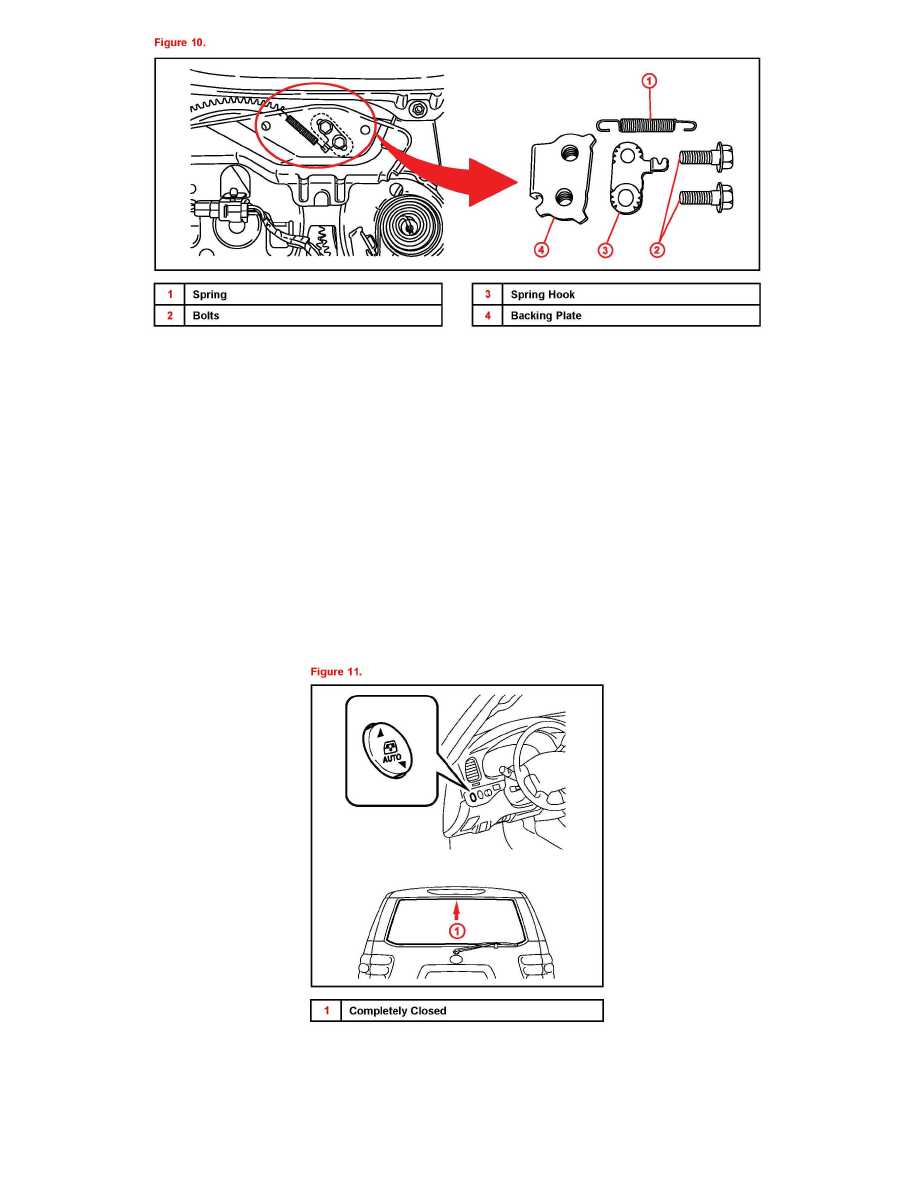 Figure 10.

1

4 3 2

| 1 | Spring |
|---|---|
| 2 | Bolts |

| 3 | Spring Hook |
|---|---|
| 4 | Backing Plate |

Figure 11.

AUTO

1

| 1 | Completely Closed |
|---|---|