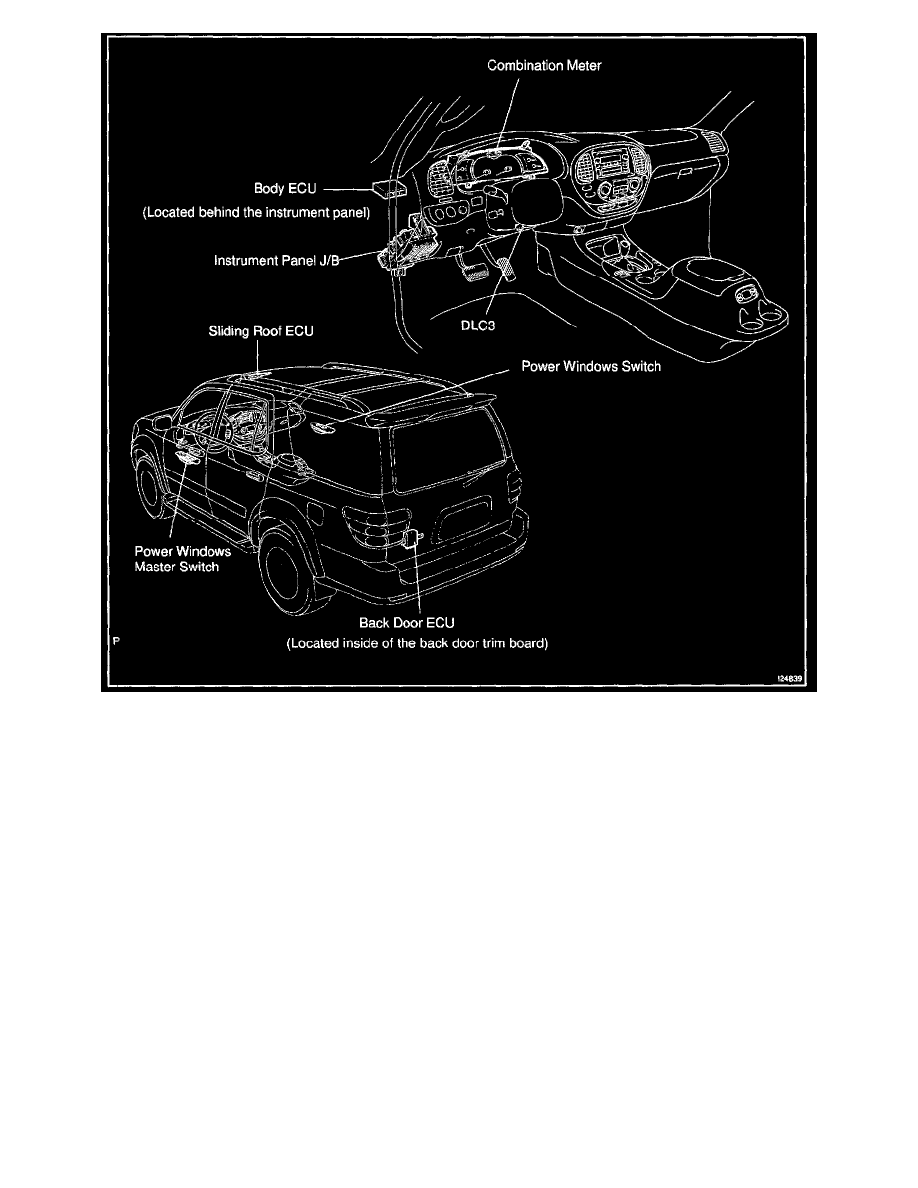 Combination Meter

Body ECU

(Located behind the instrument panel)

Instrument Panel J/B

DLC3

Sliding Roof ECU

Power Windows Switch

Power Windows Master Switch

Back Door ECU

(Located inside of the back door trim board)

P

I24839