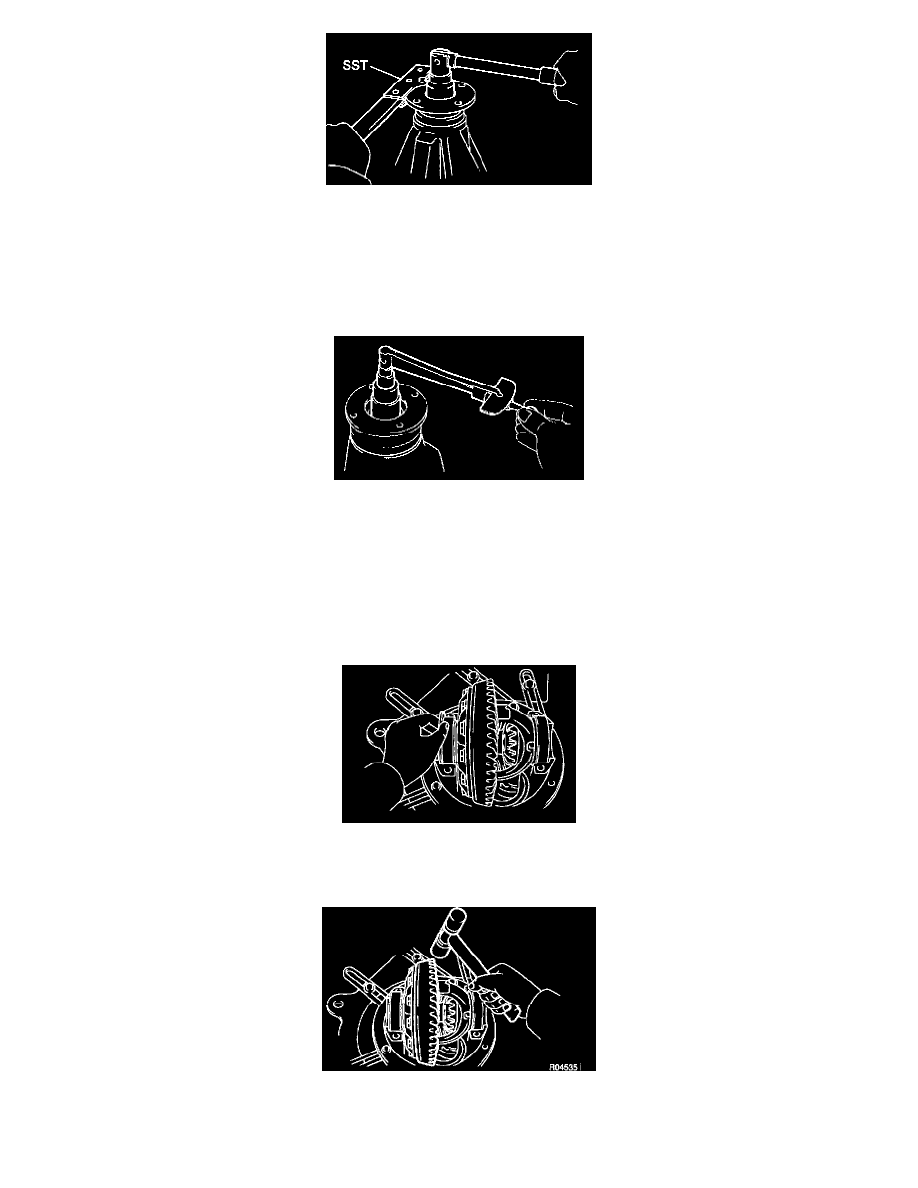 SST

R04535