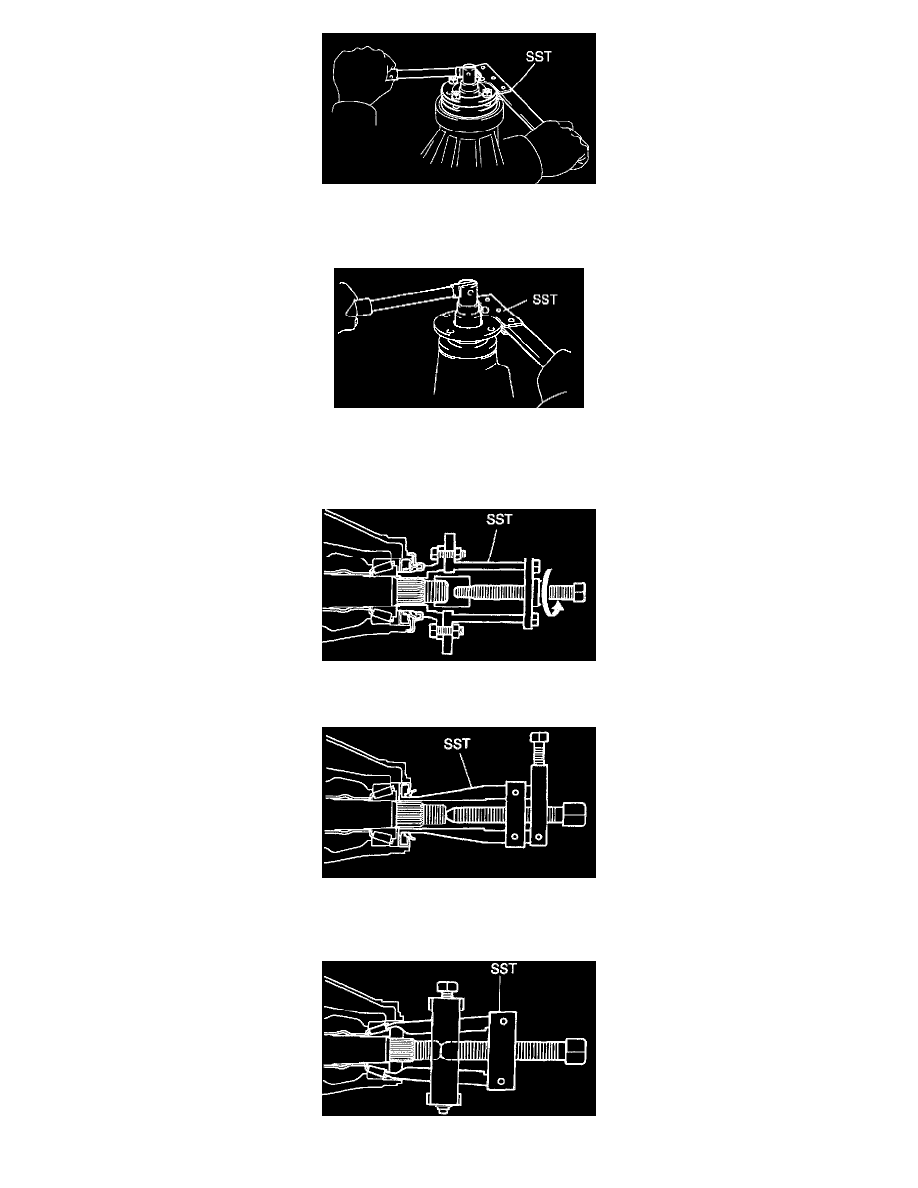 SST

SST

SST

SST

SST