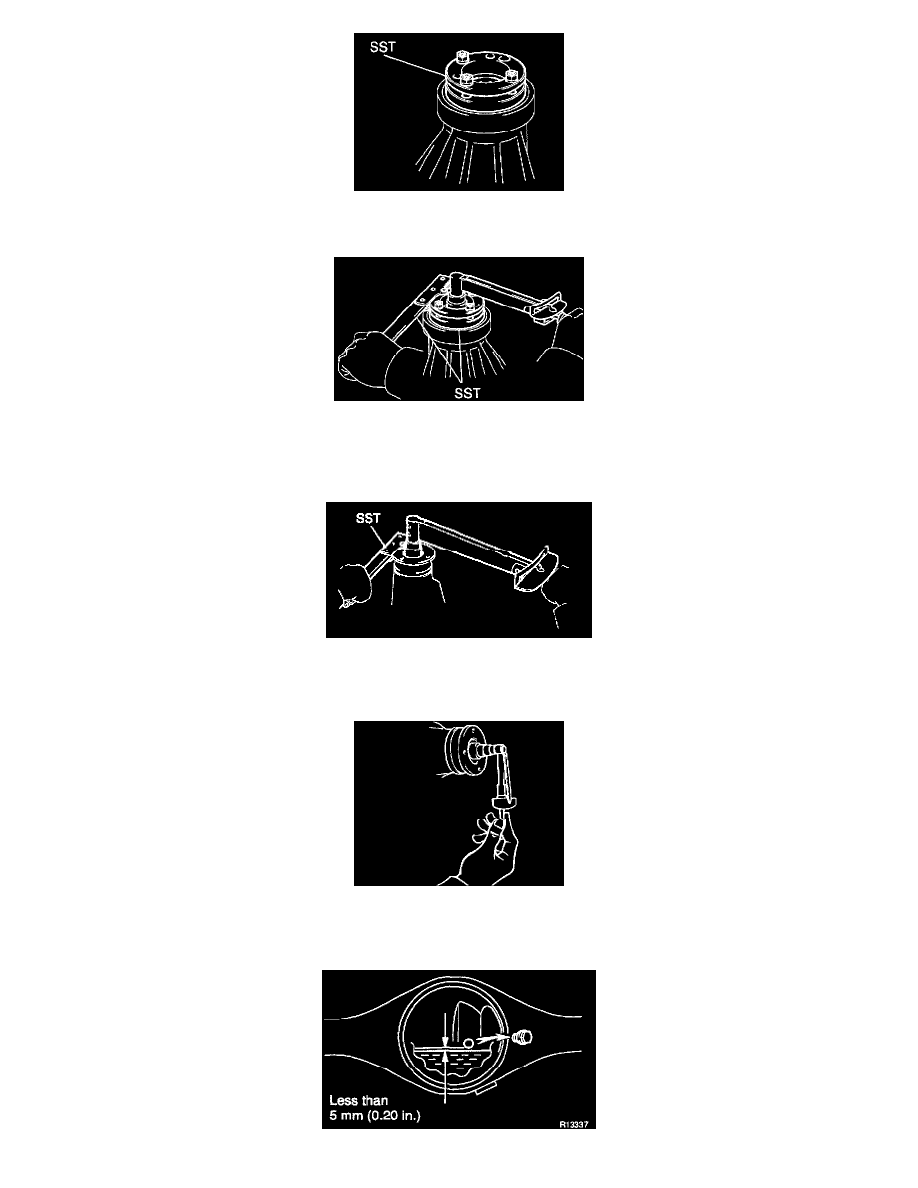 SST

SST

SST

Less than
5 mm (0.20 in.)

R13337