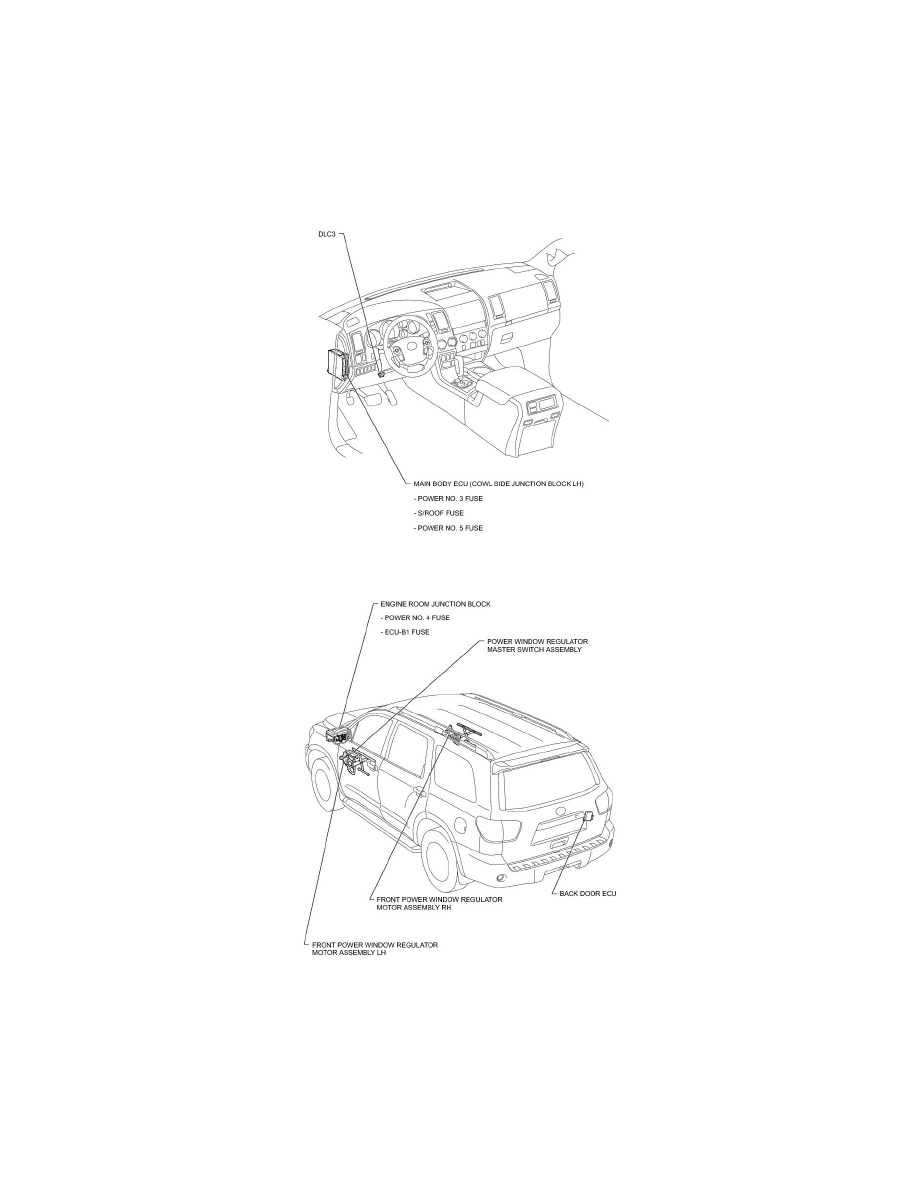 DLC3

MAIN BODY ECU (COWL SIDE JUNCTION BLOCK LH)
- POWER NO. 3 FUSE
- S/ROOF FUSE
- POWER NO. 5 FUSE

ENGINE ROOM JUNCTION BLOCK
- POWER NO. 4 FUSE
- ECU-B1 FUSE

POWER WINDOW REGULATOR MASTER SWITCH ASSEMBLY

FRONT POWER WINDOW REGULATOR MOTOR ASSEMBLY RH

BACK DOOR ECU

FRONT POWER WINDOW REGULATOR MOTOR ASSEMBLY LH