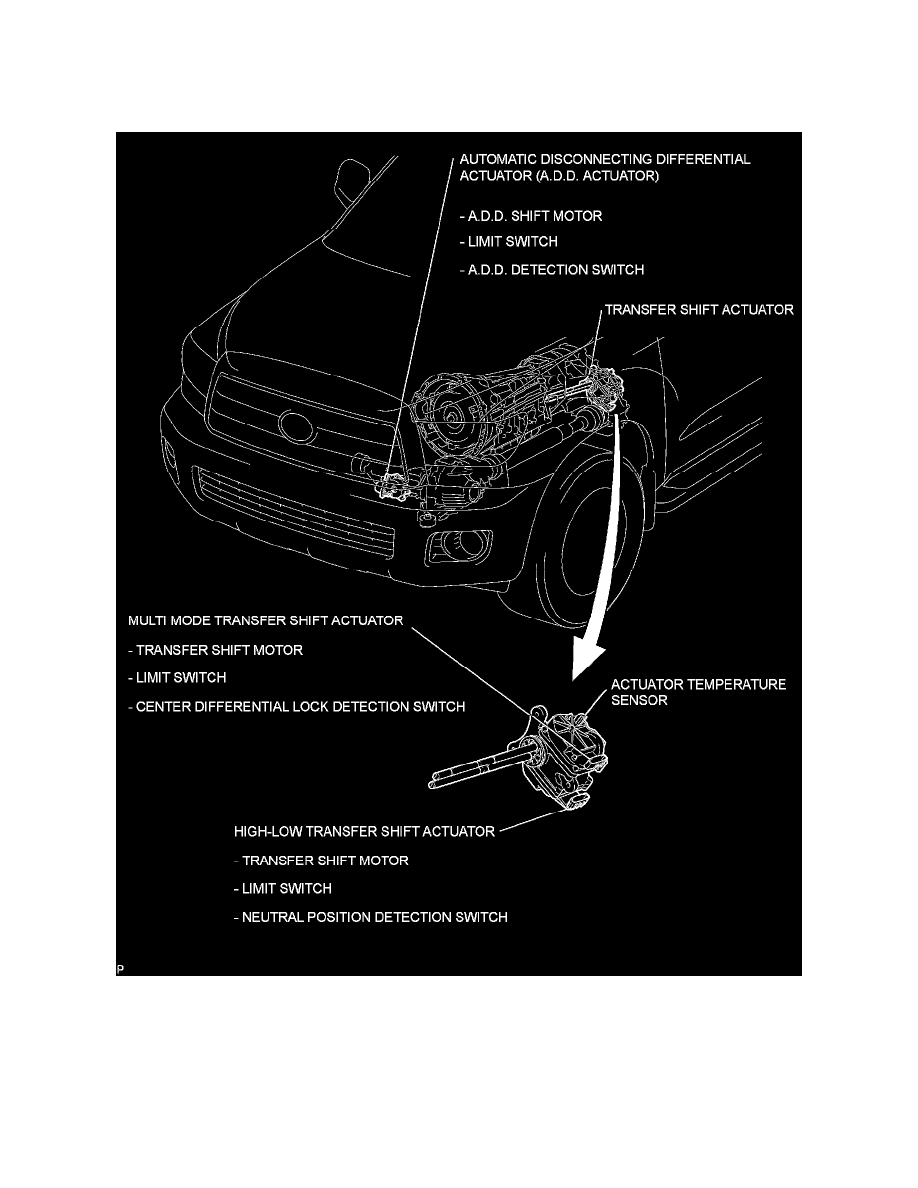 AUTOMATIC DISCONNECTING DIFFERENTIAL ACTUATOR (A.D.D. ACTUATOR)

- A.D.D. SHIFT MOTOR

- LIMIT SWITCH

- A.D.D. DETECTION SWITCH

TRANSFER SHIFT ACTUATOR

MULTI MODE TRANSFER SHIFT ACTUATOR

- TRANSFER SHIFT MOTOR

- LIMIT SWITCH

- CENTER DIFFERENTIAL LOCK DETECTION SWITCH

ACTUATOR TEMPERATURE SENSOR

HIGH-LOW TRANSFER SHIFT ACTUATOR

- TRANSFER SHIFT MOTOR

- LIMIT SWITCH

- NEUTRAL POSITION DETECTION SWITCH

P