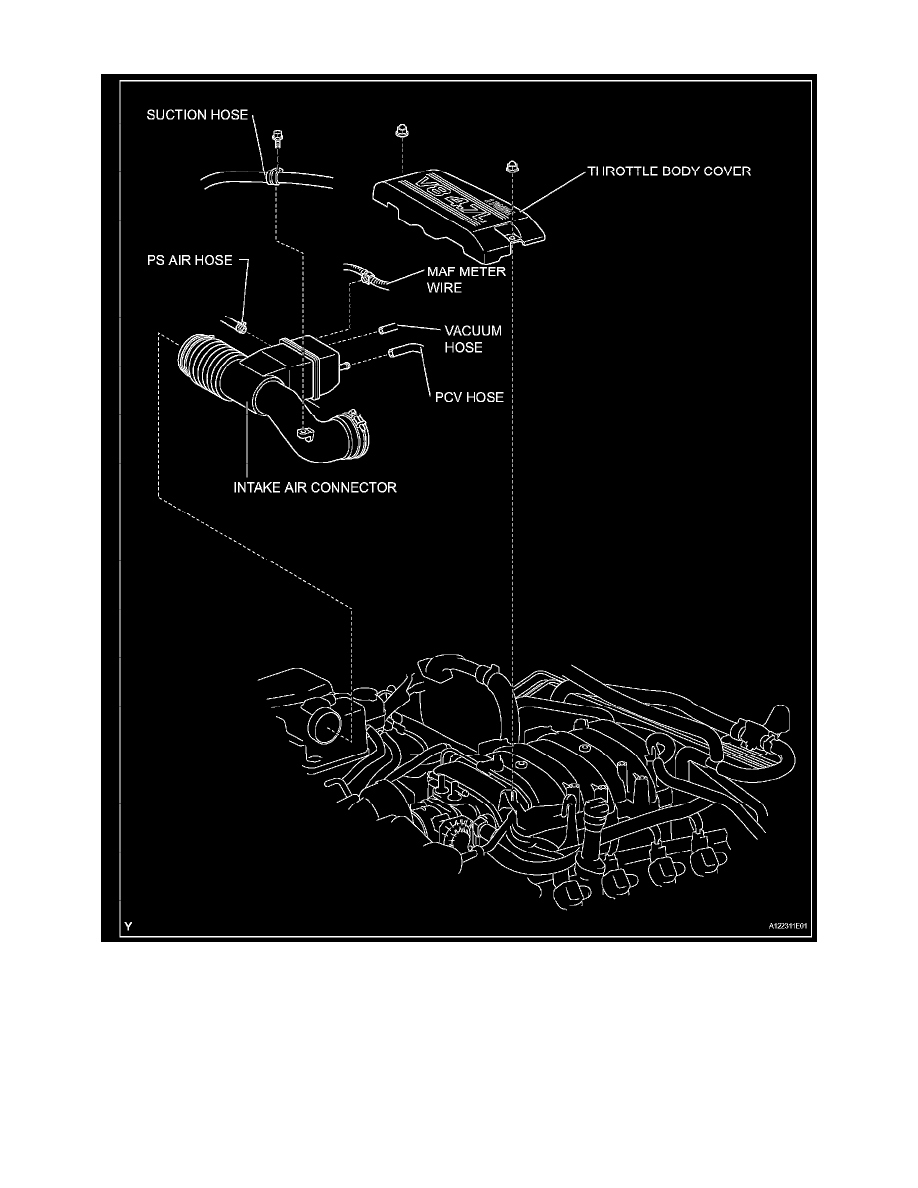 SUCTION HOSE

THROTTLE BODY COVER

V8 4.7L

PS AIR HOSE

MAF METER WIRE

VACUUM HOSE

PCV HOSE

INTAKE AIR CONNECTOR

Y

A122311E01