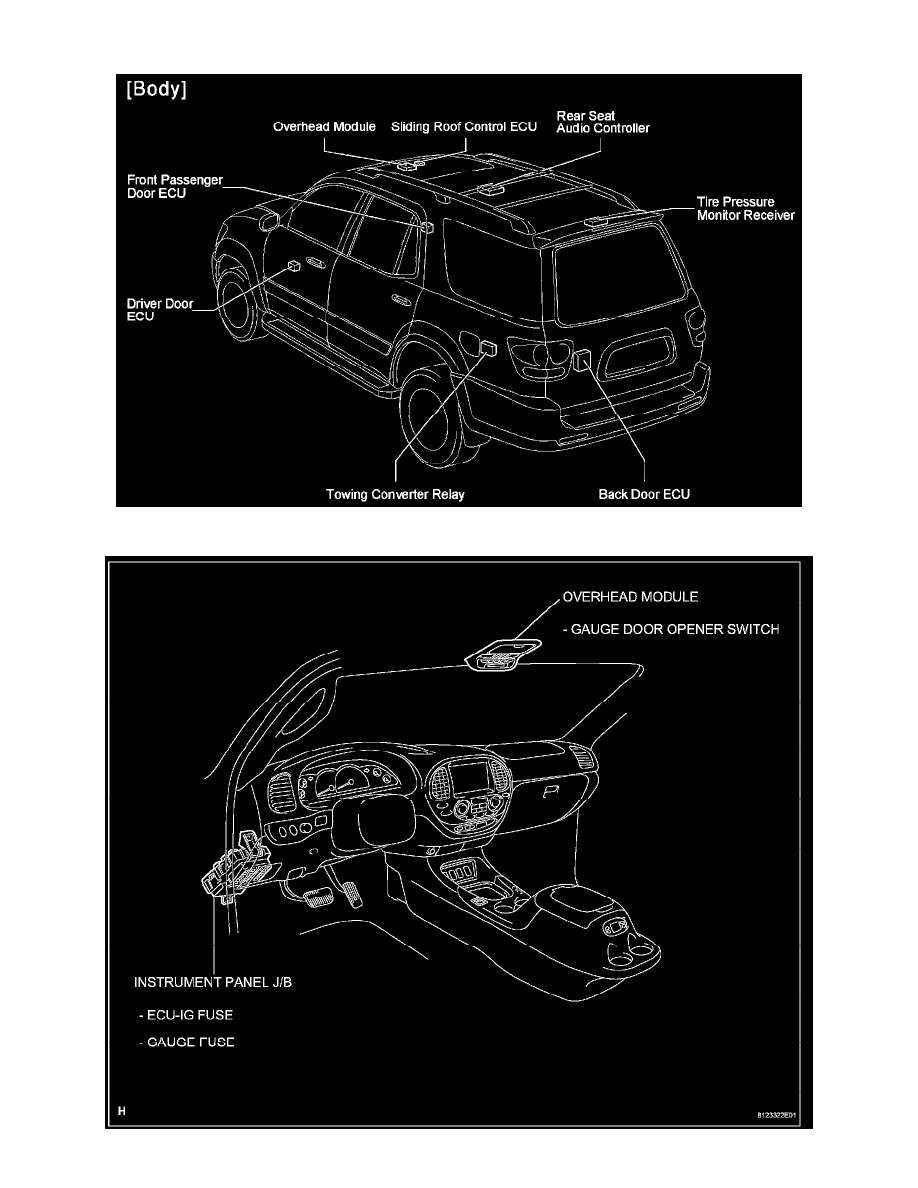 [Body]

Overhead Module

Sliding Roof Control ECU

Rear Seat Audio Controller

Front Passenger Door ECU

Tire Pressure Monitor Receiver

Driver Door ECU

Towing Converter Relay

Back Door ECU

OVERHEAD MODULE

- GAUGE DOOR OPENER SWITCH

INSTRUMENT PANEL J/B

- ECU-IG FUSE

- GAUGE FUSE

H

B123322E01