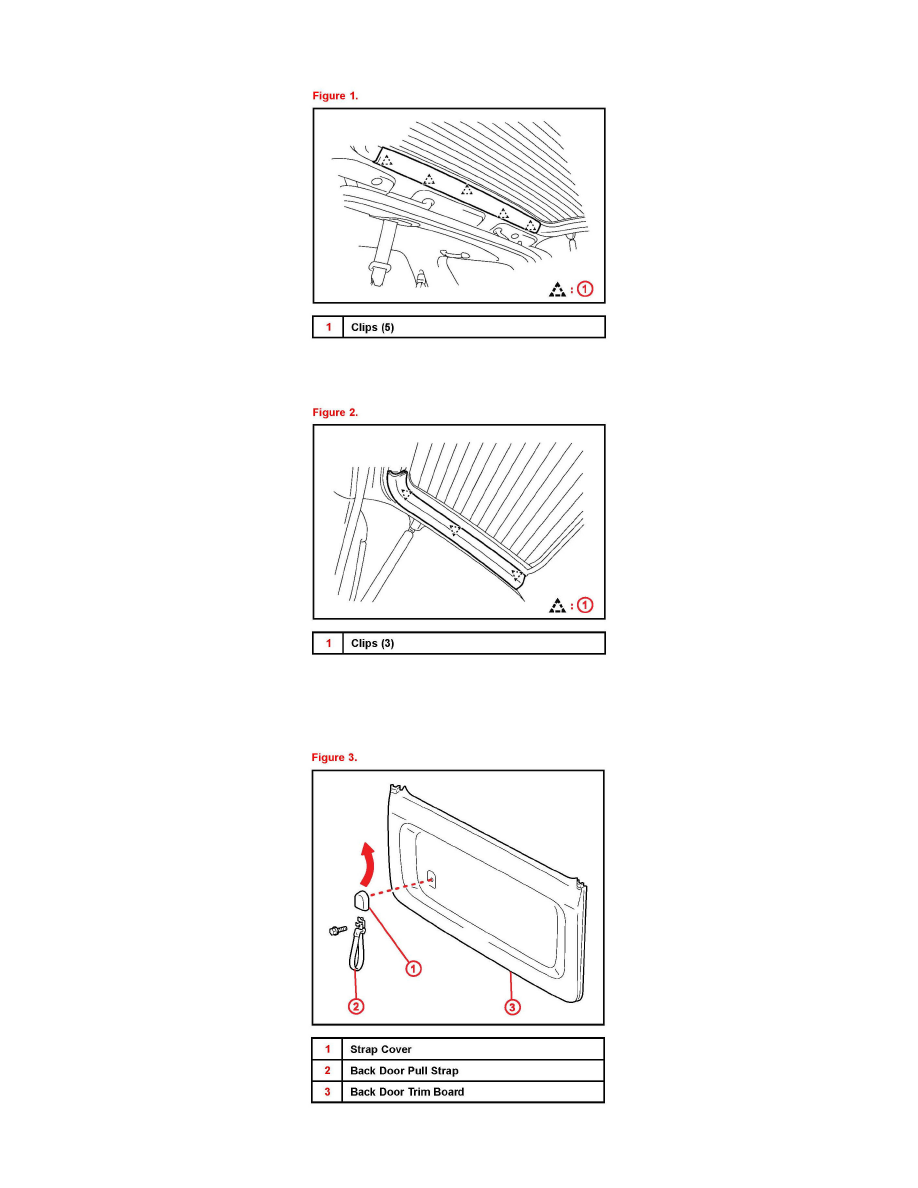 Figure 1.

: 1

| 1 | Clips (5) |
|---|---|

Figure 2.

: 1

| 1 | Clips (3) |
|---|---|

Figure 3.

1
2
3

| 1 | Strap Cover |
|---|---|
| 2 | Back Door Pull Strap |
| 3 | Back Door Trim Board |