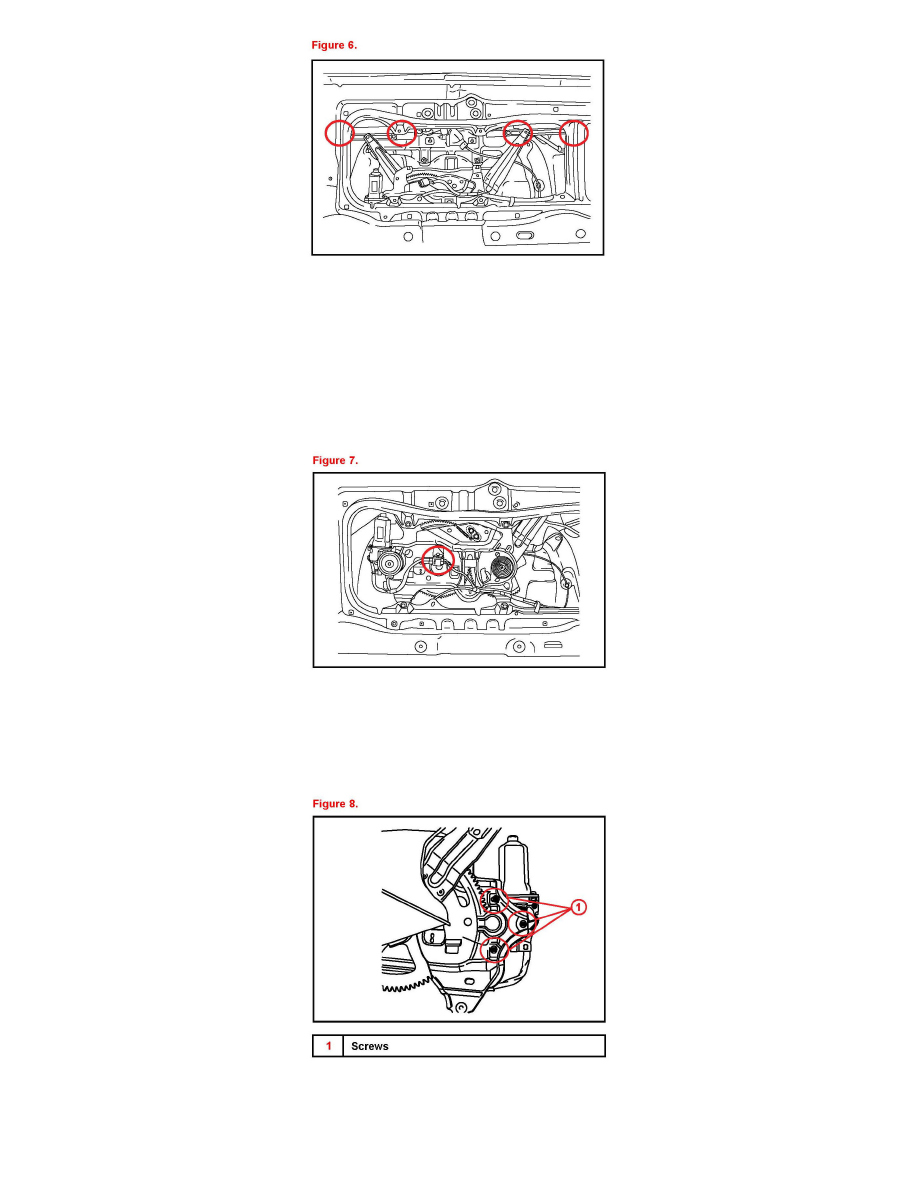 Figure 6.

Figure 7.

Figure 8.

1

| 1 | Screws |
|---|---|