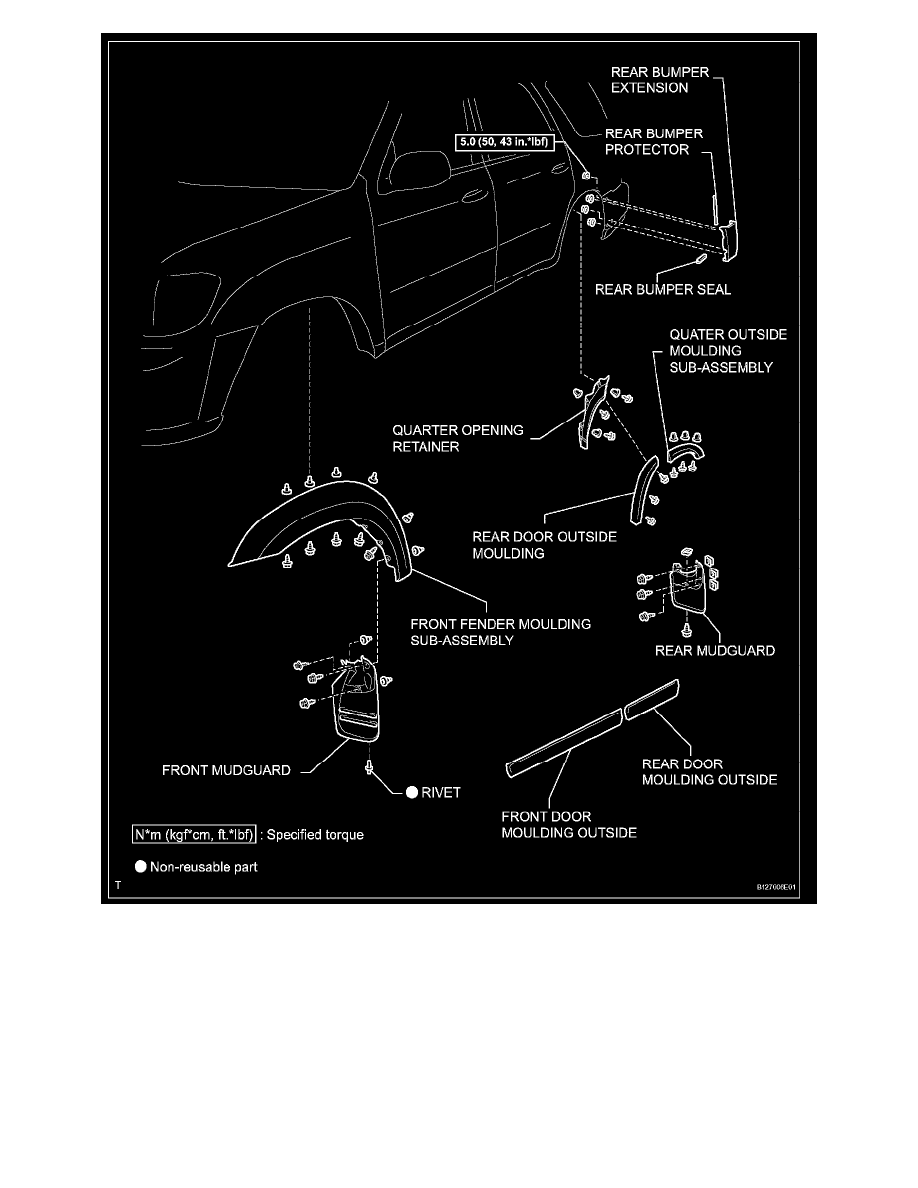 REAR BUMPER EXTENSION

5.0 (50, 43 in.*lbf)

REAR BUMPER PROTECTOR

REAR BUMPER SEAL

QUATER OUTSIDE MOULDING SUB-ASSEMBLY

QUARTER OPENING RETAINER

REAR DOOR OUTSIDE MOULDING

FRONT FENDER MOULDING SUB-ASSEMBLY

REAR MUDGUARD

FRONT MUDGUARD

RIVET

REAR DOOR MOULDING OUTSIDE

FRONT DOOR MOULDING OUTSIDE

N*m (kgf*cm, ft.*lbf) : Specified torque

Non-reusable part

T

B127008E01