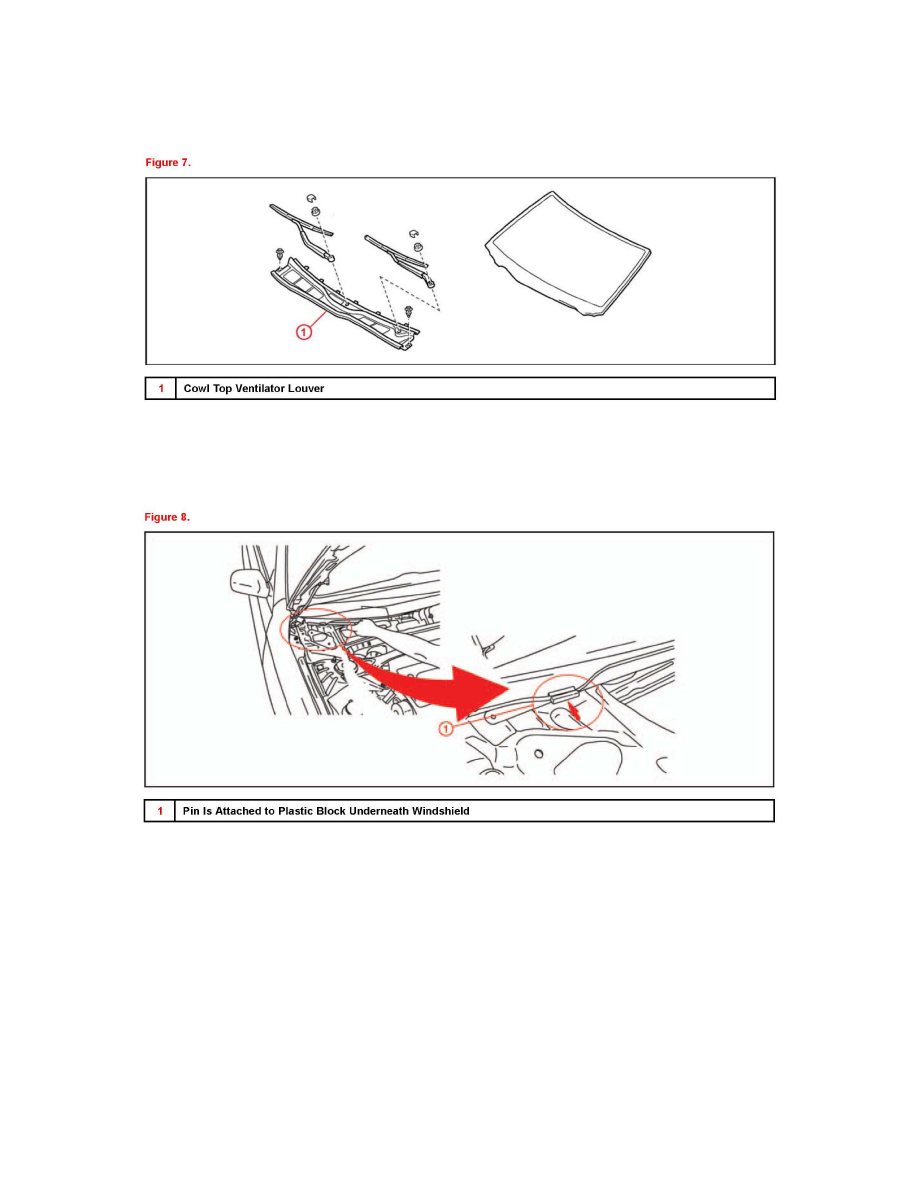 Figure 7.

1

| 1 | Cowl Top Ventilator Louver |
|---|---|

Figure 8.

1

| 1 | Pin Is Attached to Plastic Block Underneath Windshield |
|---|---|