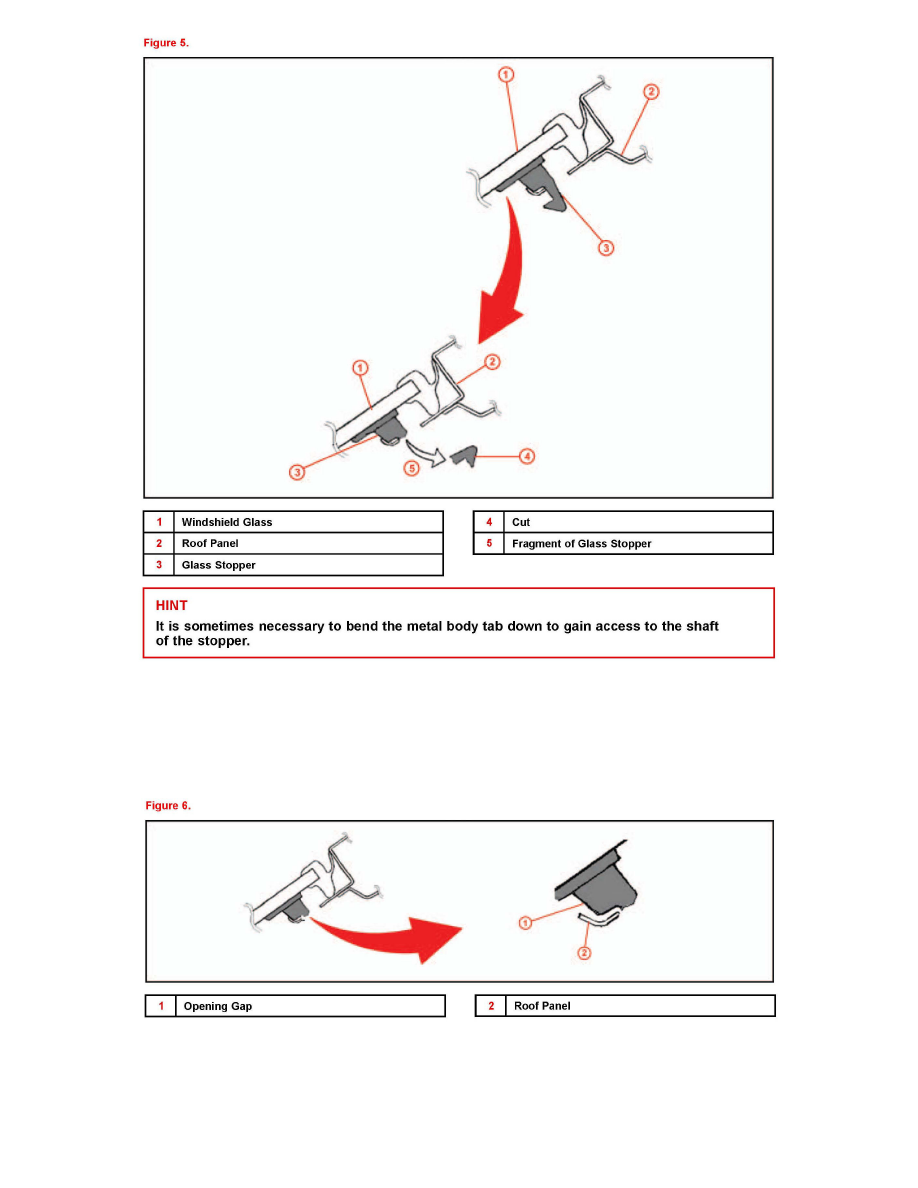 Figure 5.

1
2
3
1
2
3
5
4

| 1 | Windshield Glass |
|---|---|
| 2 | Roof Panel |
| 3 | Glass Stopper |

| 4 | Cut |
|---|---|
| 5 | Fragment of Glass Stopper |

HINT
It is sometimes necessary to bend the metal body tab down to gain access to the shaft of the stopper.

Figure 6.

1
2

| 1 | Opening Gap |
|---|---|

| 2 | Roof Panel |
|---|---|