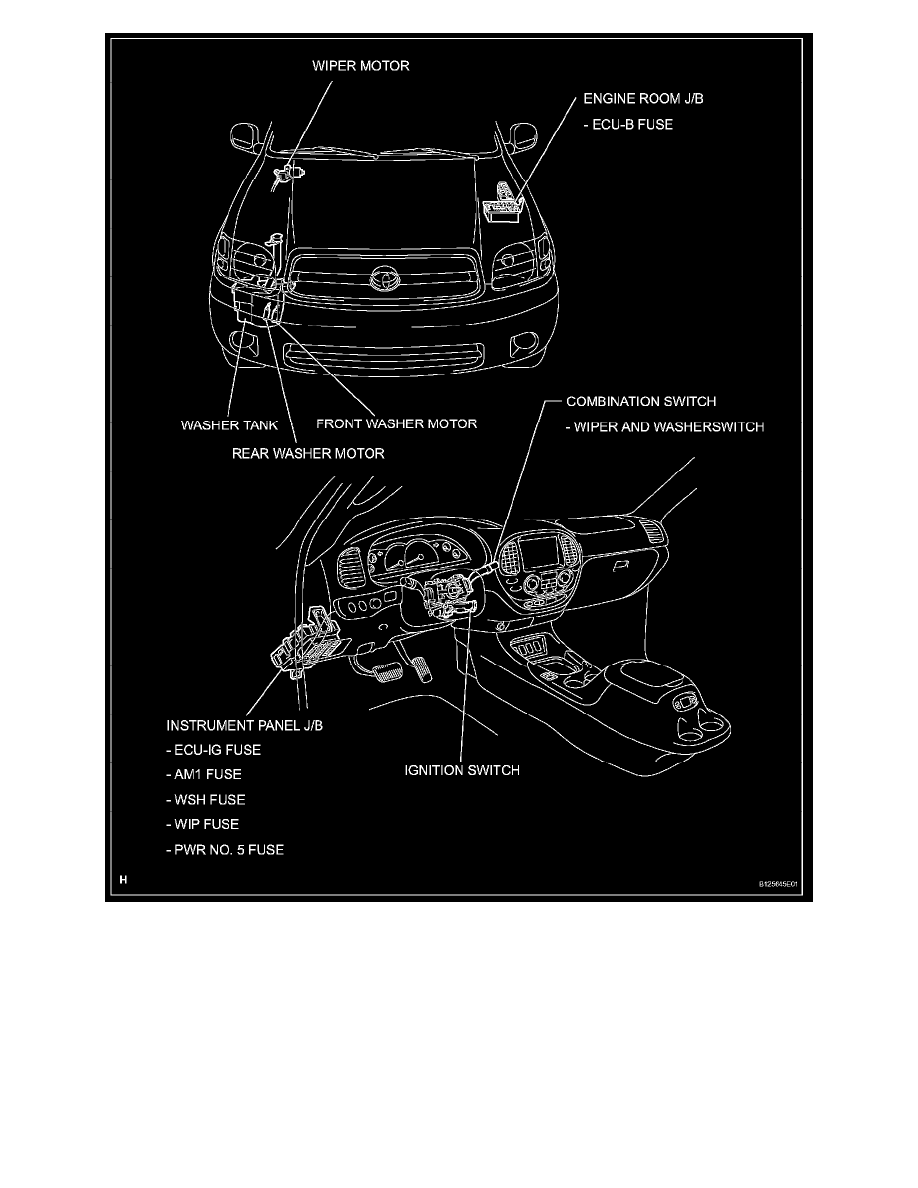 WIPER MOTOR

ENGINE ROOM J/B
- ECU-B FUSE

WASHER TANK

FRONT WASHER MOTOR

REAR WASHER MOTOR

COMBINATION SWITCH
- WIPER AND WASHERSWITCH

INSTRUMENT PANEL J/B
- ECU-IG FUSE
- AM1 FUSE
- WSH FUSE
- WIP FUSE
- PWR NO. 5 FUSE

IGNITION SWITCH

H

B125645E01