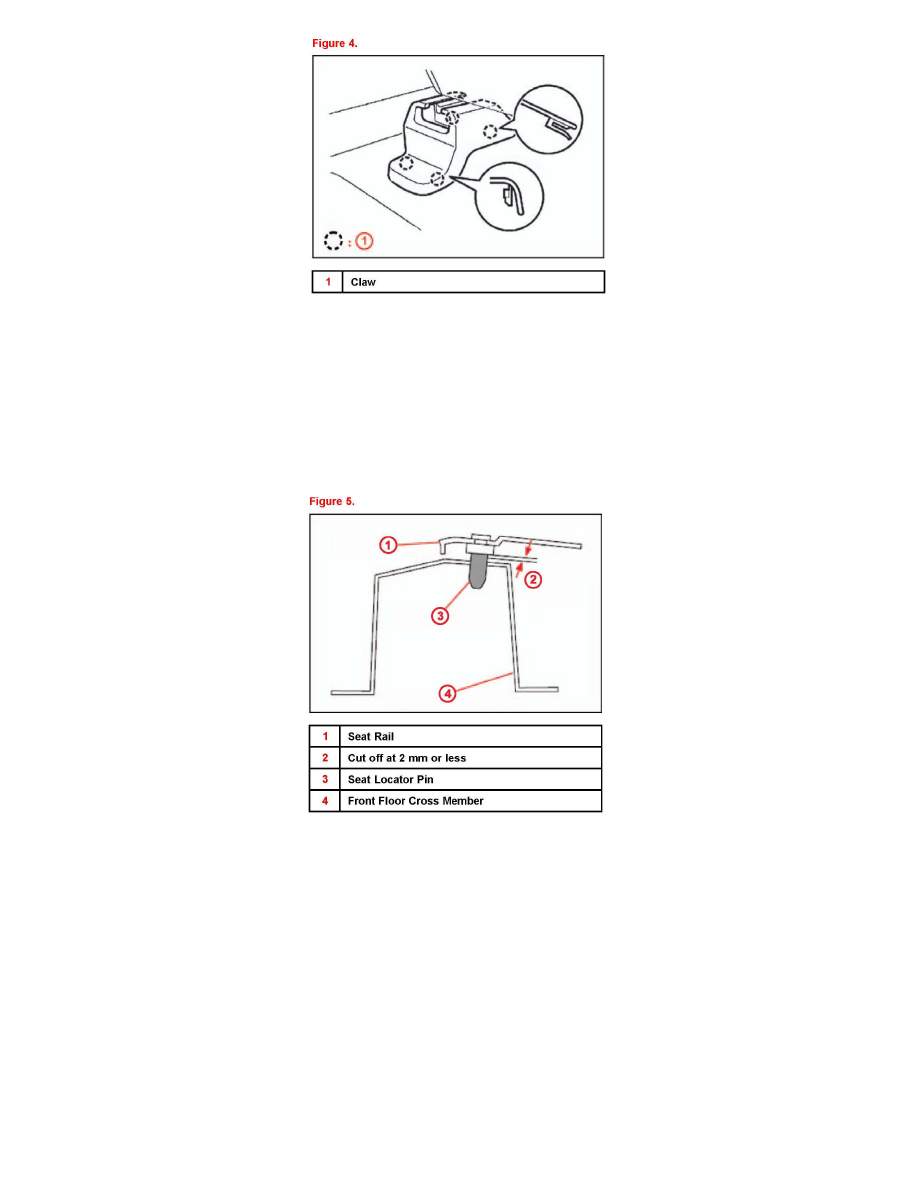 Figure 4.

: 1

| 1 | Claw |
|---|---|

Figure 5.

1

2

3

4

| 1 | Seat Rail |
|---|---|
| 2 | Cut off at 2 mm or less |
| 3 | Seat Locator Pin |
| 4 | Front Floor Cross Member |