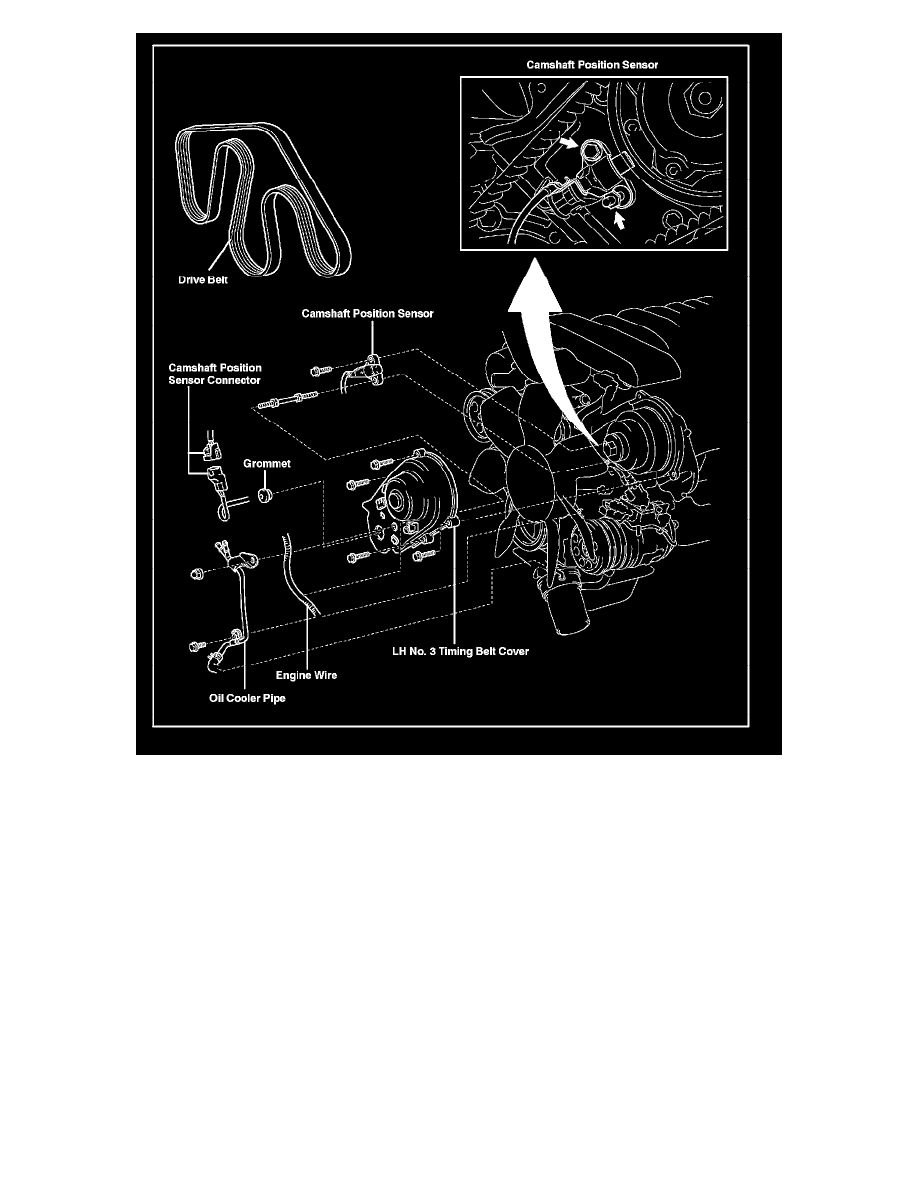 Camshaft Position Sensor

Drive Belt

Camshaft Position Sensor

Camshaft Position Sensor Connector

Grommet

LH No. 3 Timing Belt Cover

Engine Wire

Oil Cooler Pipe