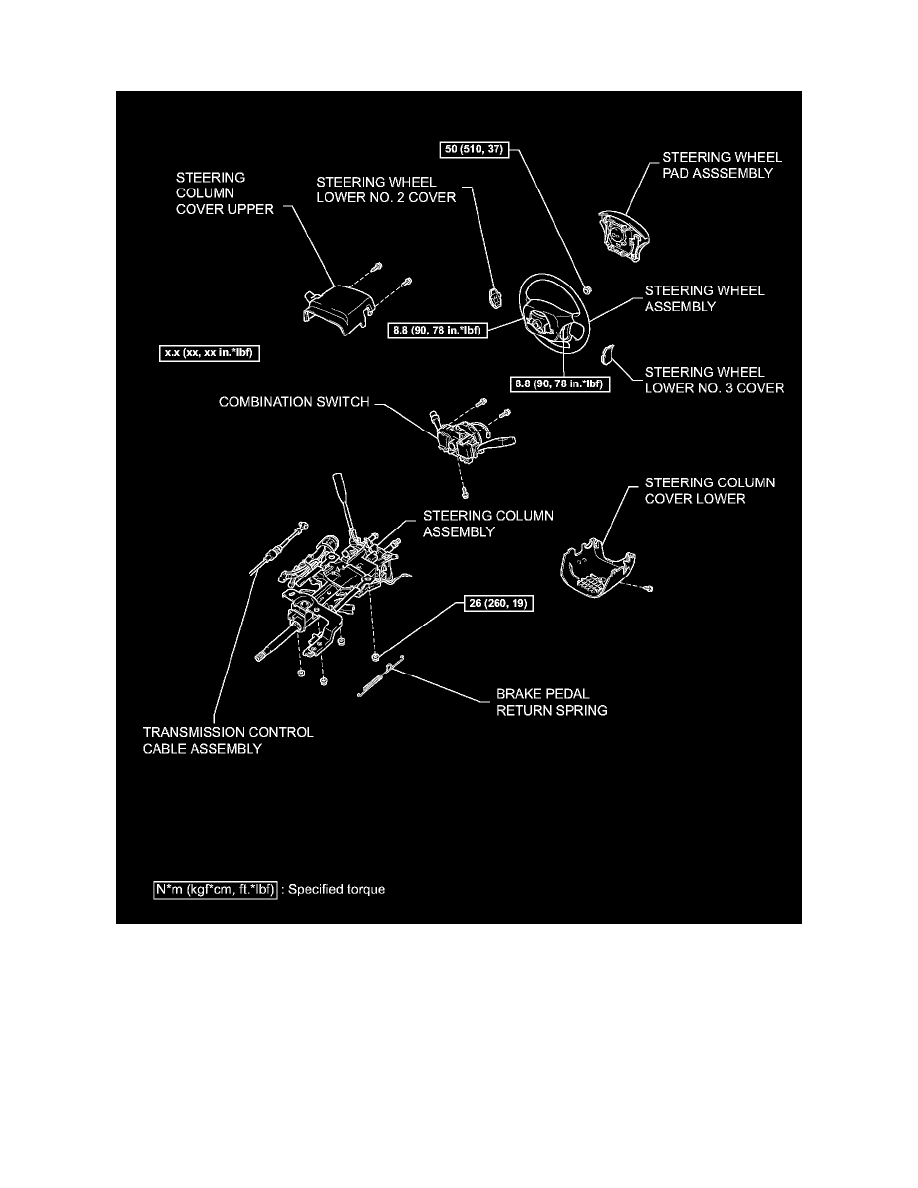 50 (510, 37)

STEERING WHEEL PAD ASSSEMBLY

STEERING COLUMN COVER UPPER

STEERING WHEEL LOWER NO. 2 COVER

STEERING WHEEL ASSEMBLY

8.8 (90, 78 in.*lbf)

x.x (xx, xx in.*lbf)

8.8 (90, 78 in.*lbf)

STEERING WHEEL LOWER NO. 3 COVER

COMBINATION SWITCH

STEERING COLUMN COVER LOWER

STEERING COLUMN ASSEMBLY

26 (260, 19)

BRAKE PEDAL RETURN SPRING

TRANSMISSION CONTROL CABLE ASSEMBLY

N*m (kgf*cm, ft.*lbf) : Specified torque