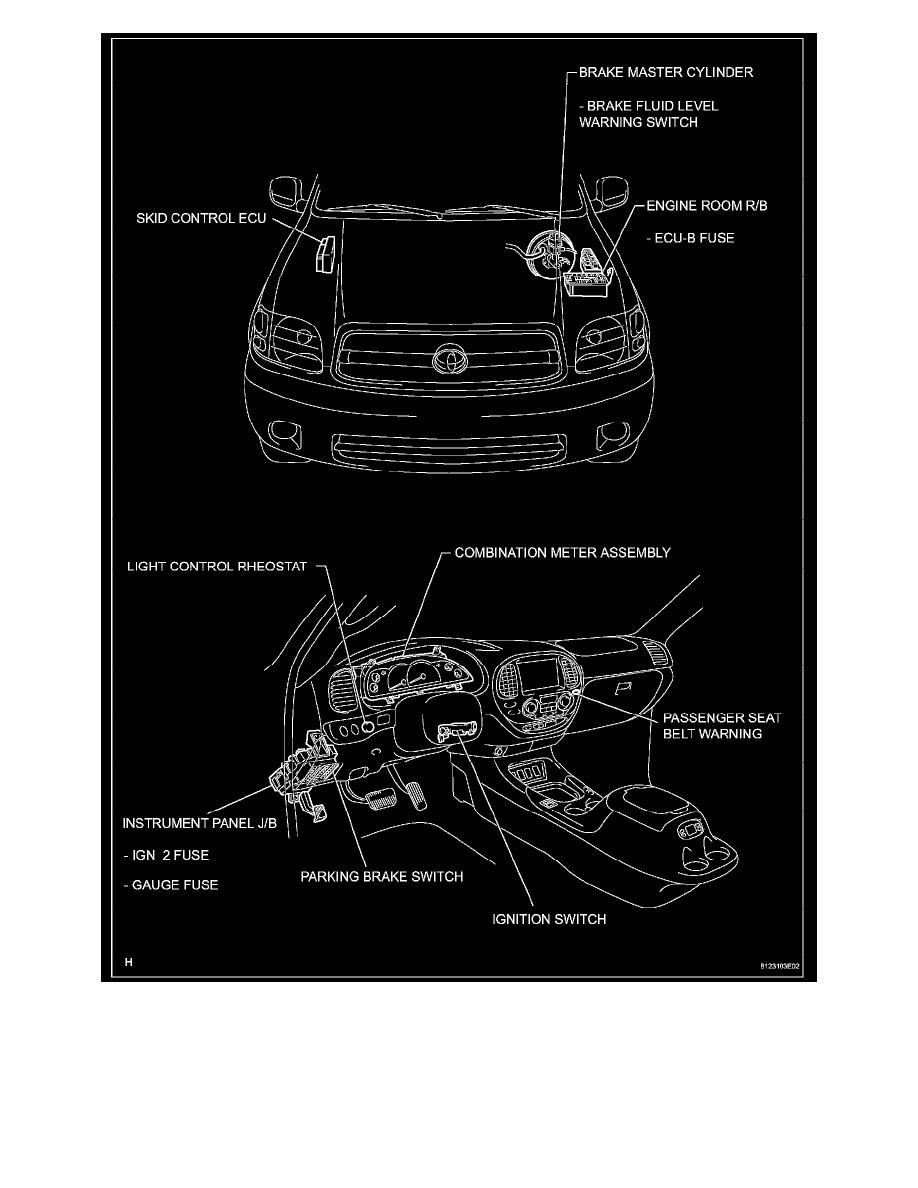 BRAKE MASTER CYLINDER

- BRAKE FLUID LEVEL WARNING SWITCH

SKID CONTROL ECU

ENGINE ROOM R/B

- ECU-B FUSE

LIGHT CONTROL RHEOSTAT

COMBINATION METER ASSEMBLY

PASSENGER SEAT BELT WARNING

INSTRUMENT PANEL J/B

- IGN 2 FUSE

- GAUGE FUSE

PARKING BRAKE SWITCH

IGNITION SWITCH

H

B123103E02