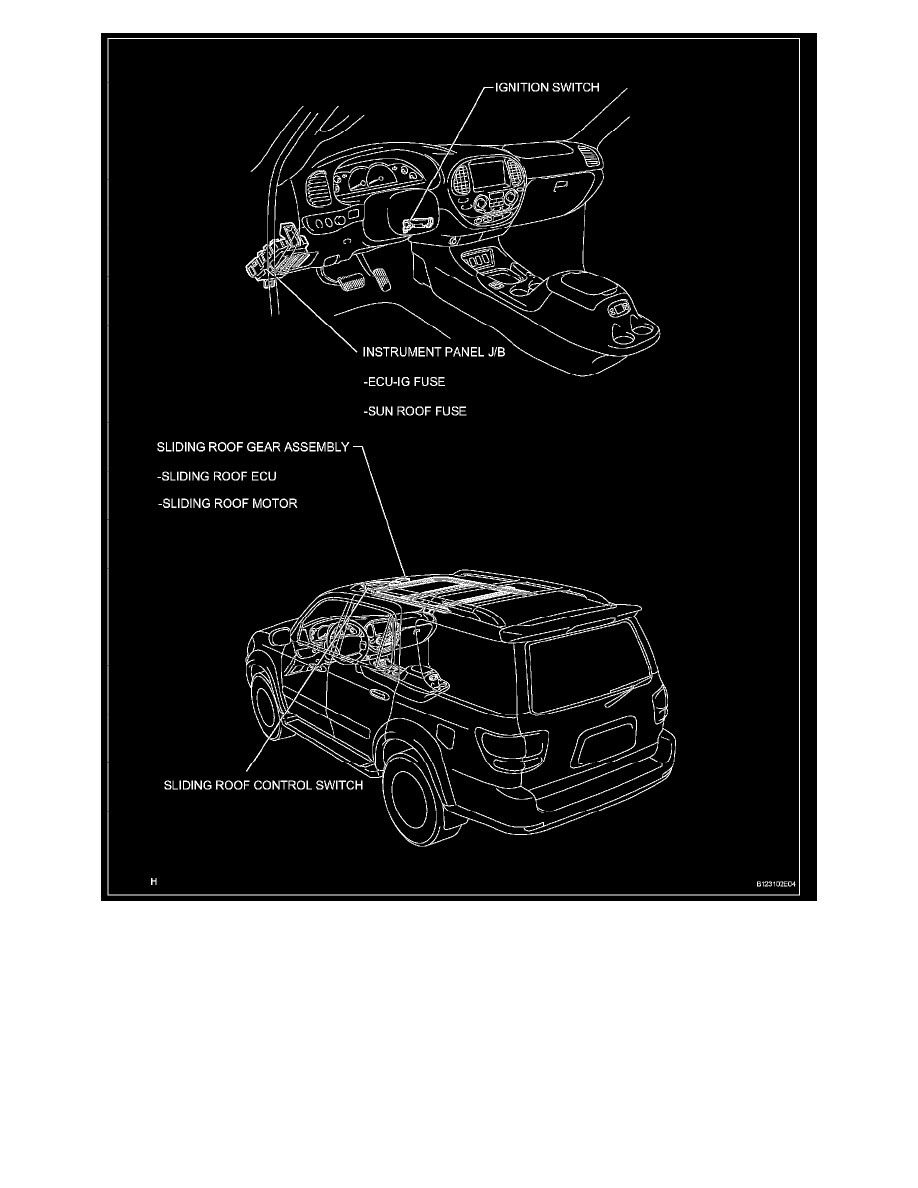 IGNITION SWITCH

INSTRUMENT PANEL J/B
-ECU-IG FUSE
-SUN ROOF FUSE

SLIDING ROOF GEAR ASSEMBLY
-SLIDING ROOF ECU
-SLIDING ROOF MOTOR

SLIDING ROOF CONTROL SWITCH

H

B123102E04